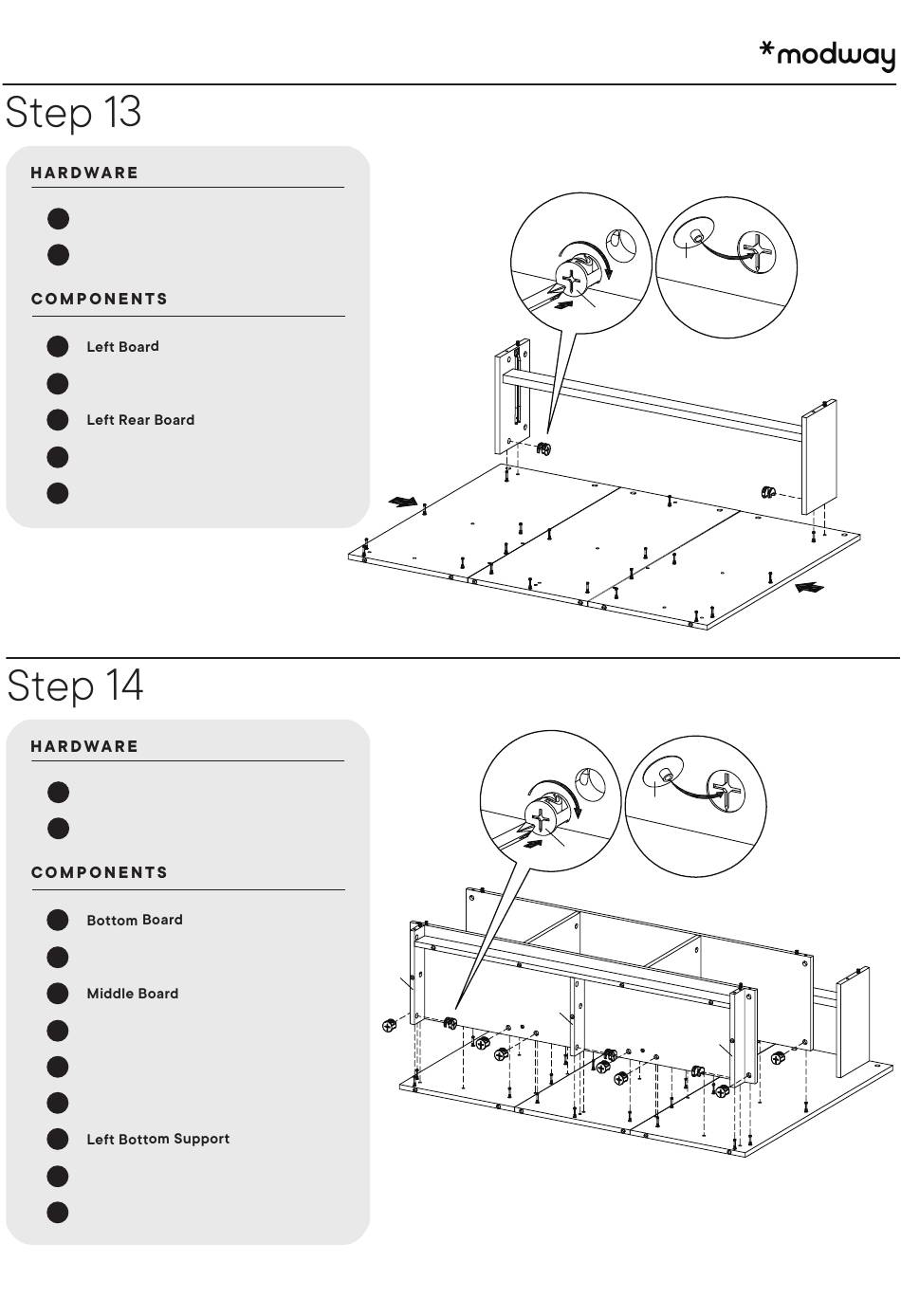 *modway

Step 13

HARDWARE

COMPONENTS

Left Board

Left Rear Board

Step 14

HARDWARE

COMPONENTS

Bottom Board

Middle Board

Left Bottom Support