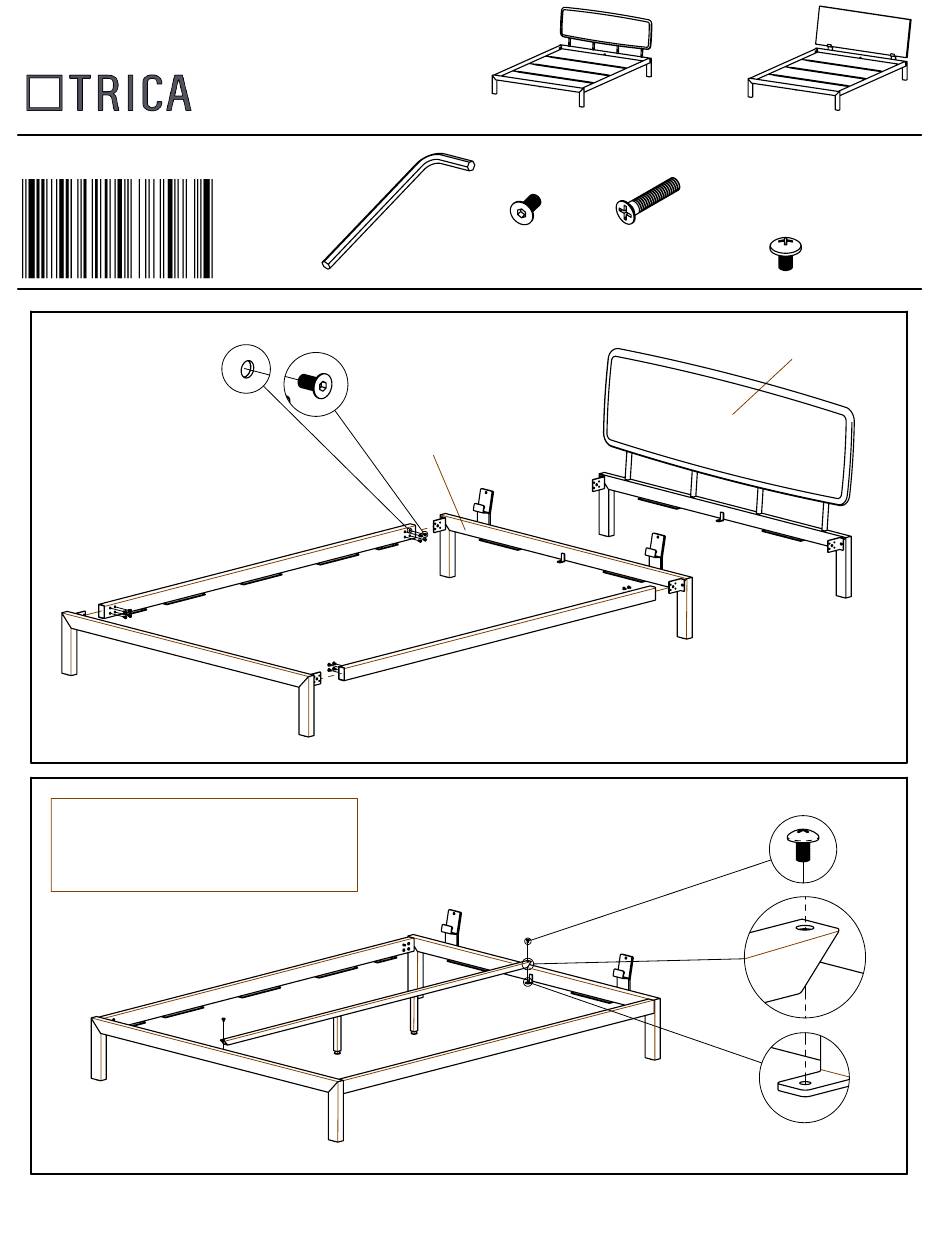 TRICA