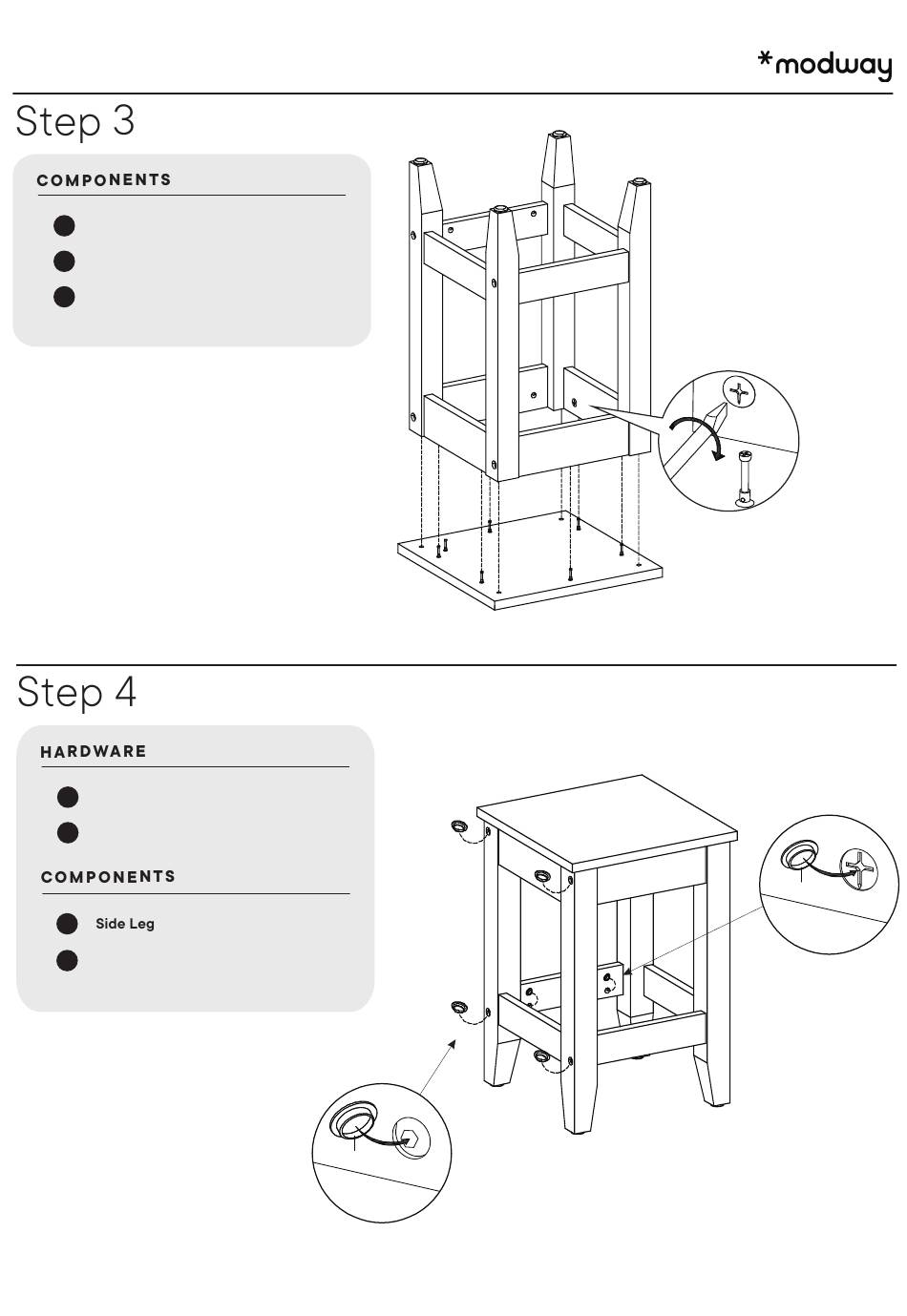 *modway

Step 3

COMPONENTS

Step 4

HARDWARE

COMPONENTS

Side Leg