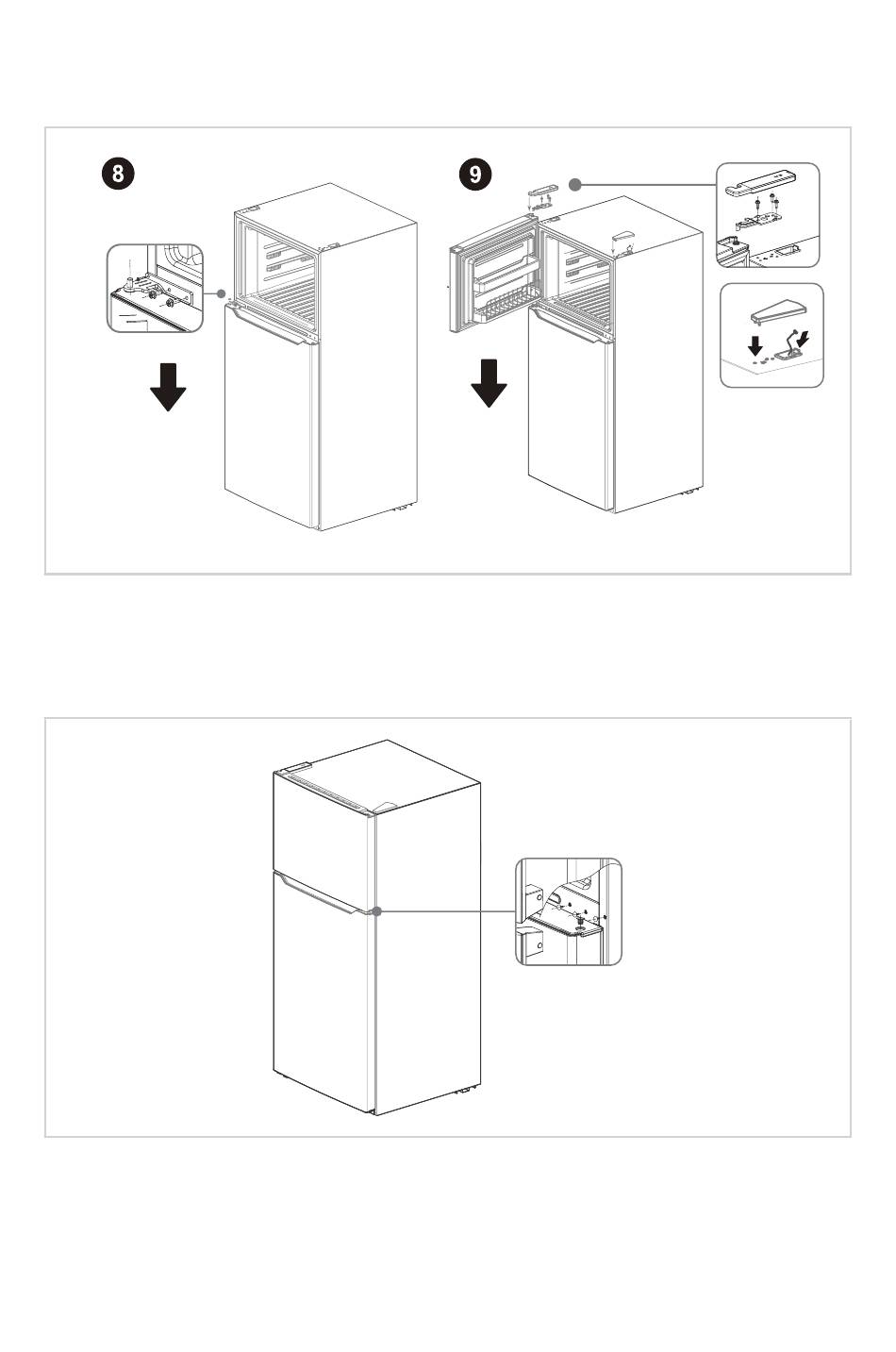 8

9