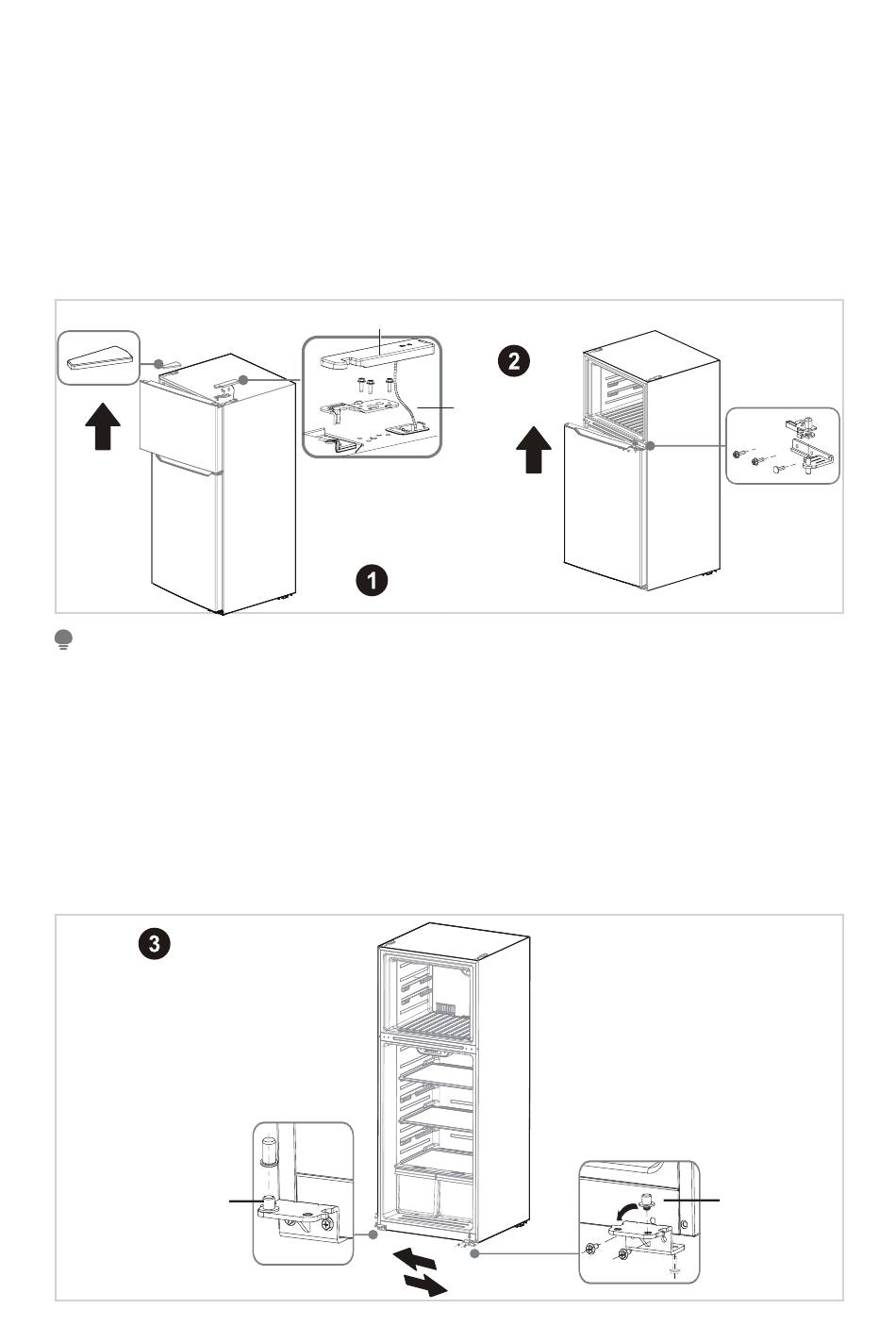 2

1

3