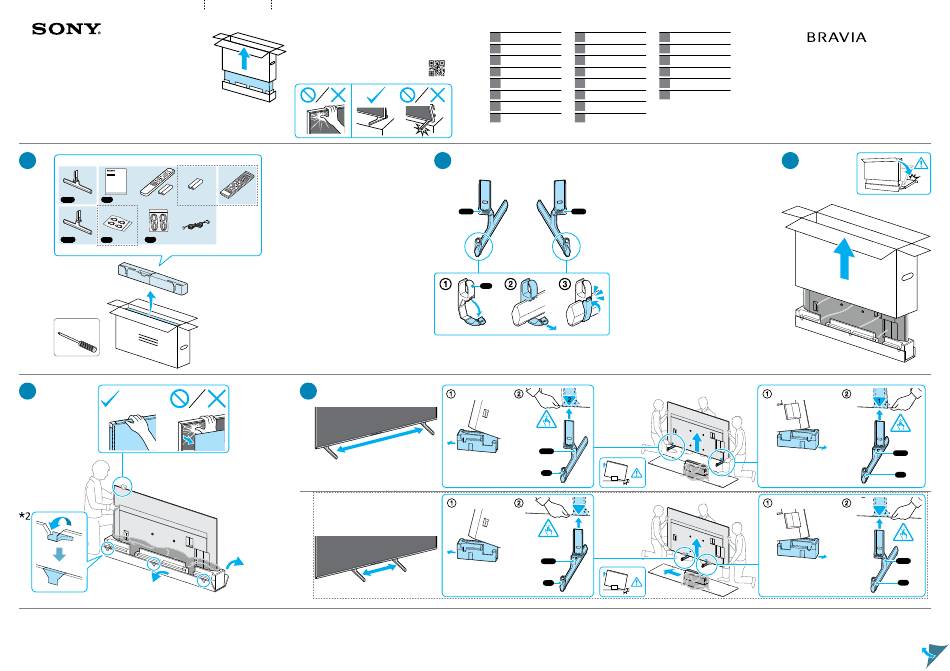 SONY

BRAVIA

①
②
③

*2

①
②

①
②

①
②

①
②