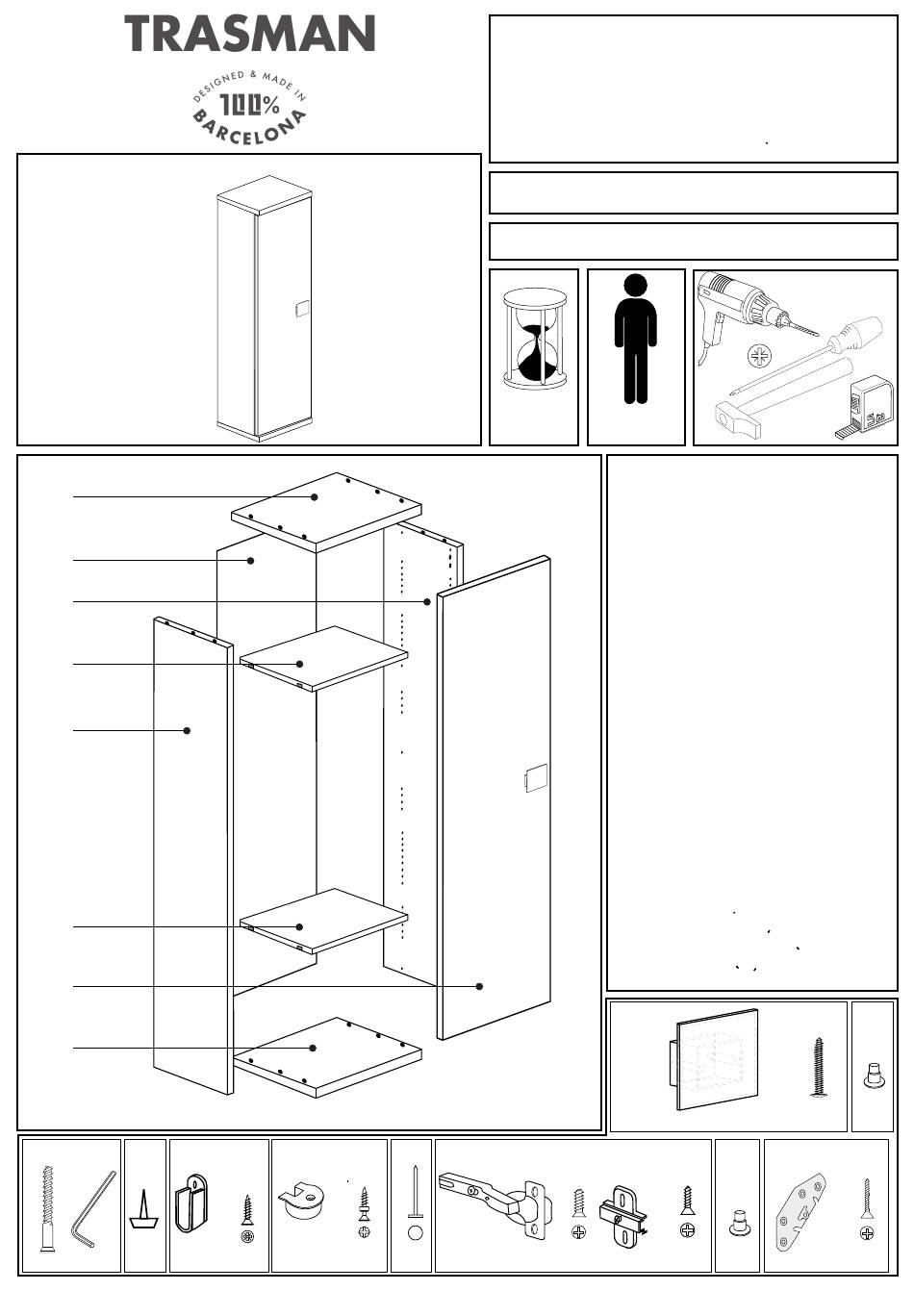 TRASMAN

DESIGNED & MADE IN 100% BARCELONA

5m