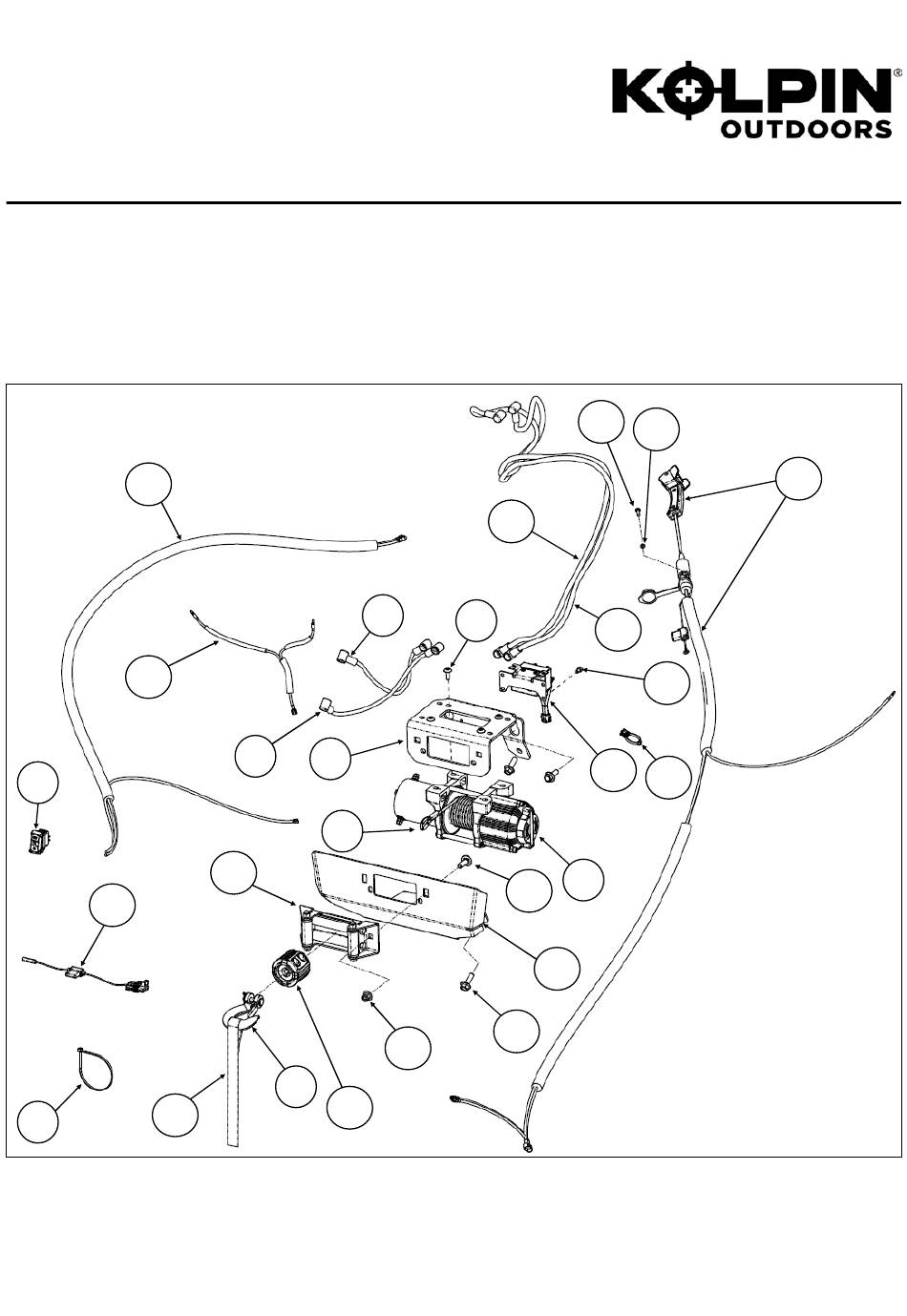 KOLPIN®
OUTDOORS