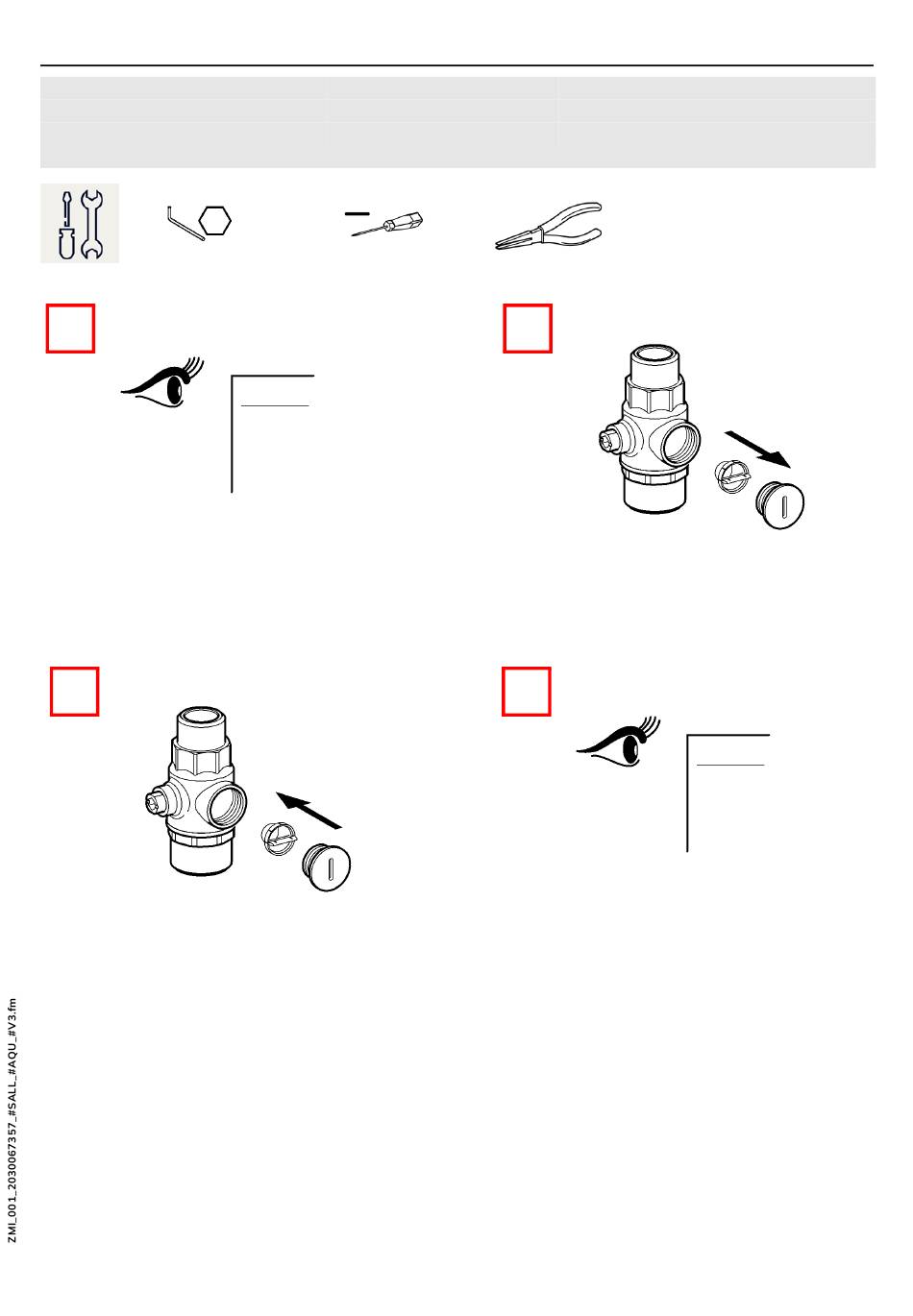 ZMI_001_2030067357_#SALL_#AQU_#V3.fm