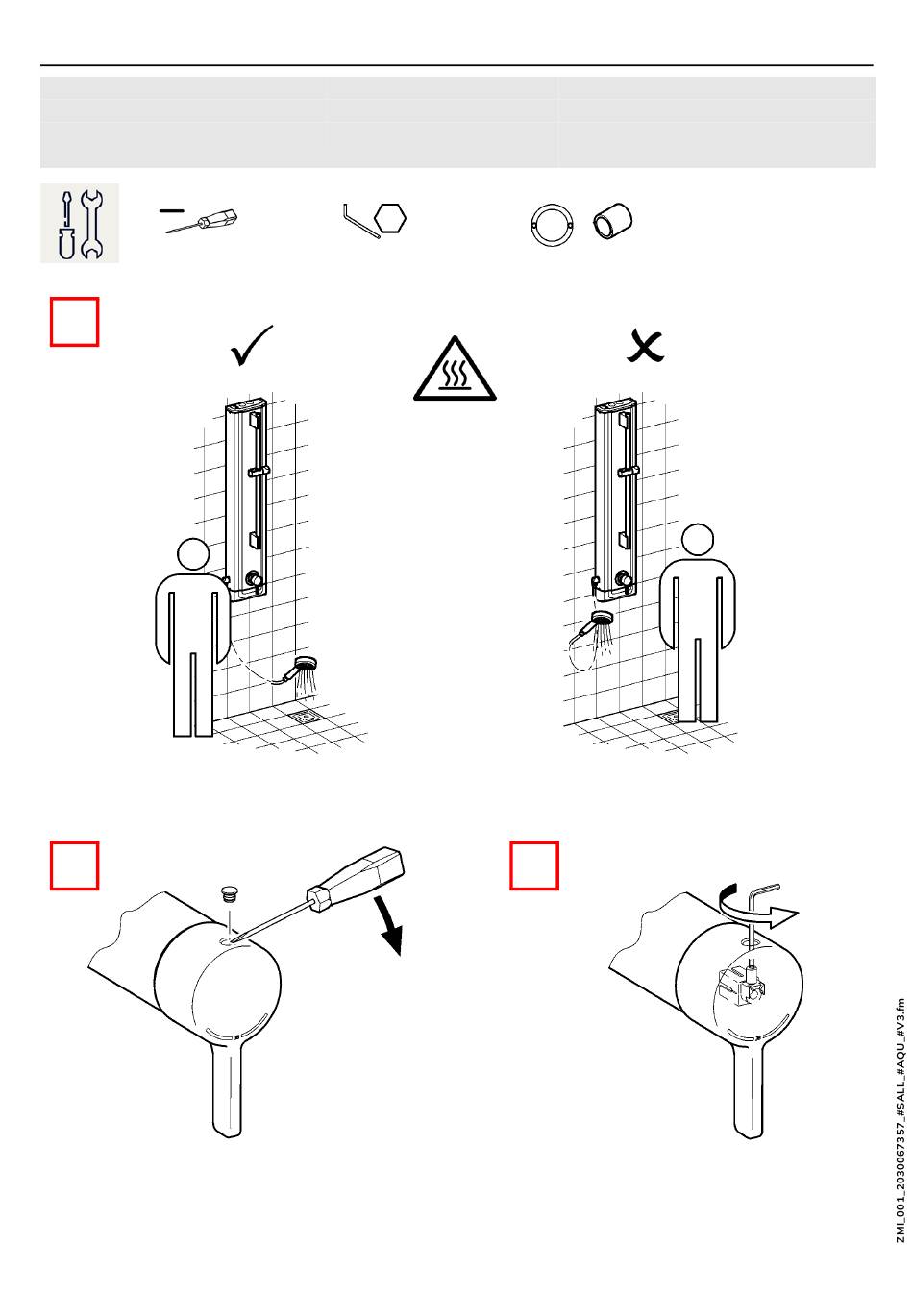 ZMI_001_2030067357_#SALL_#AQU_#V3.fm