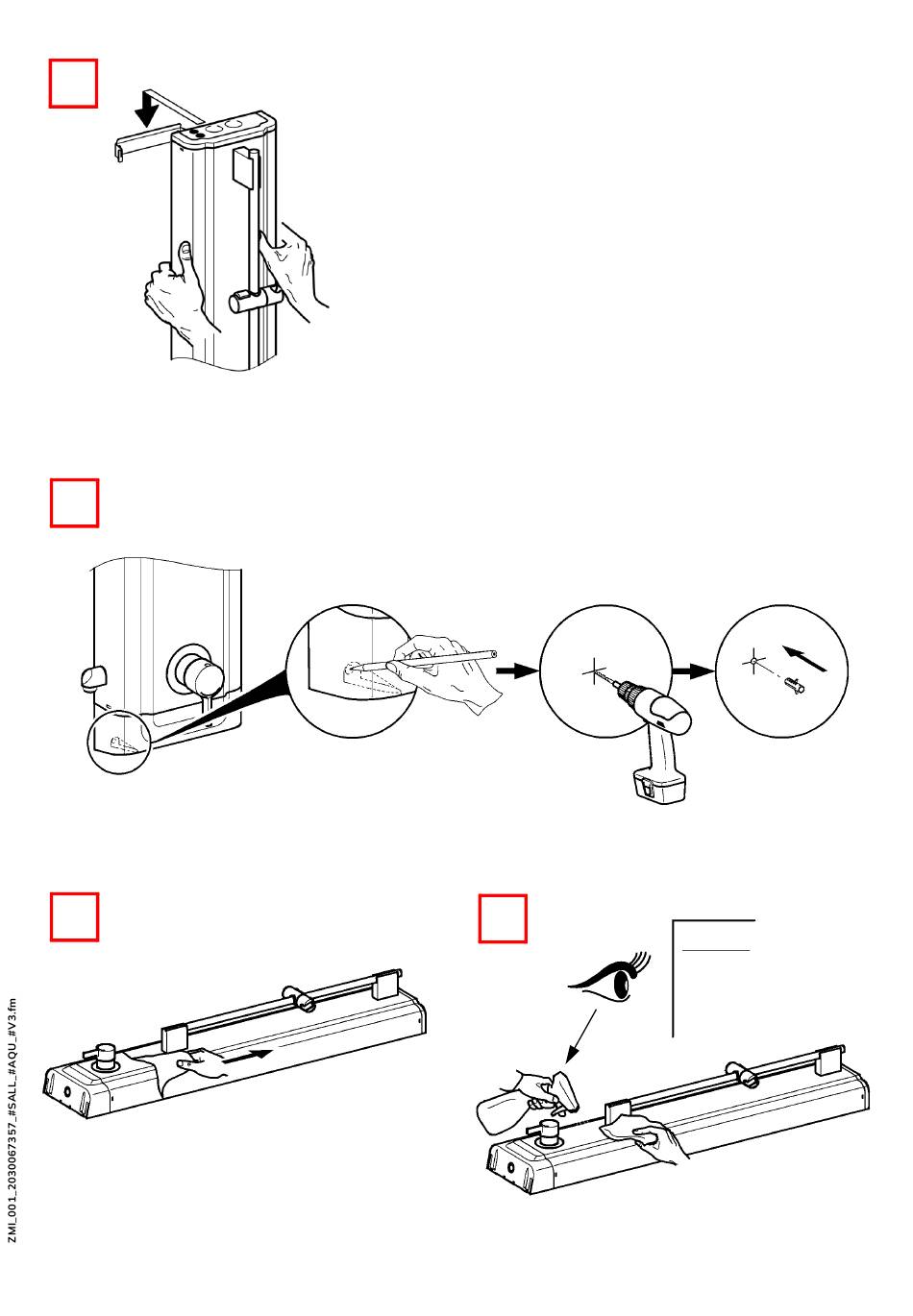 ZMI_001_2030067357_#SALL_#AQU_#V3.fm