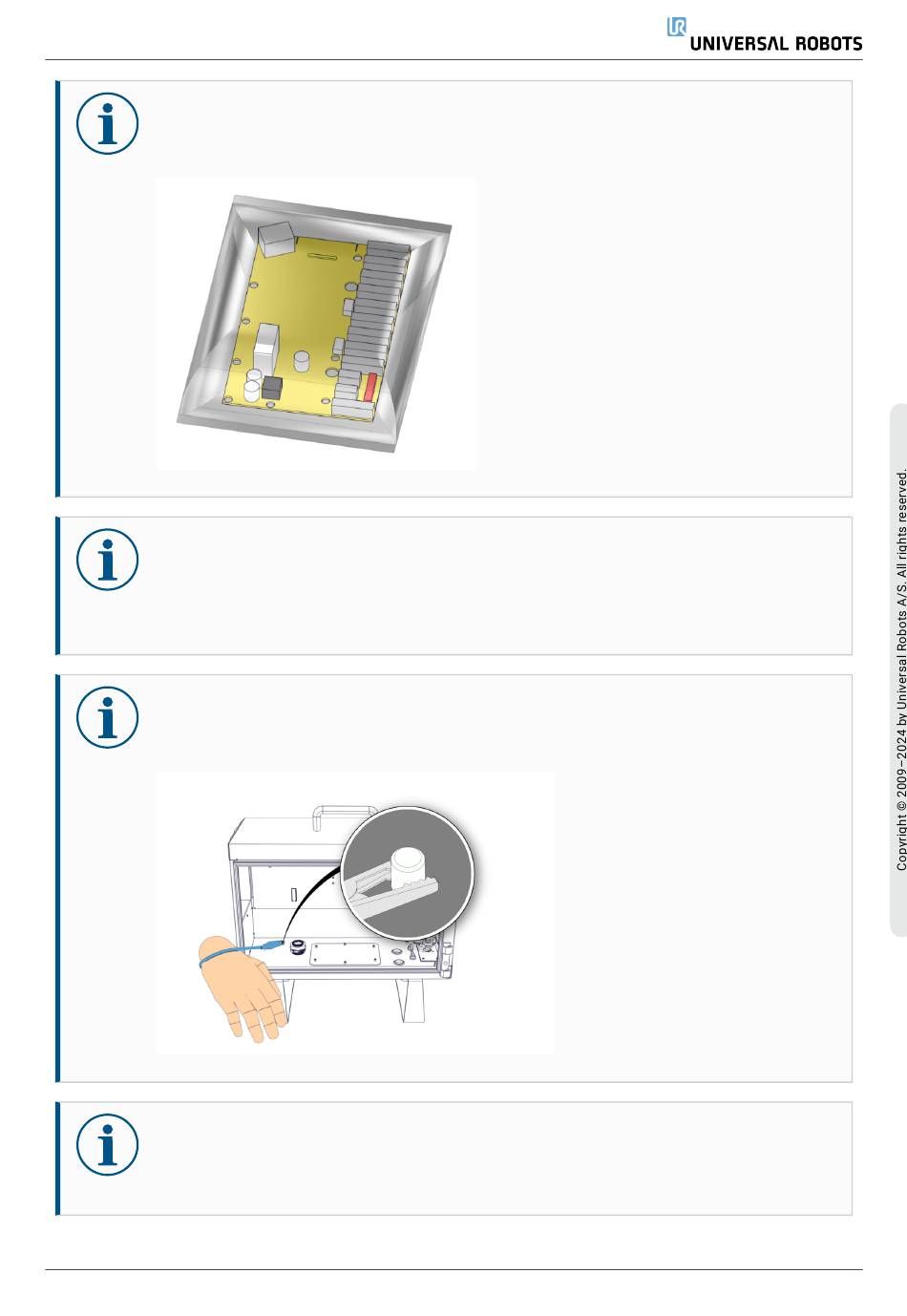 UNIVERSAL ROBOTS

Copyright © 2009–2024 by Universal Robots A/S. All rights reserved.