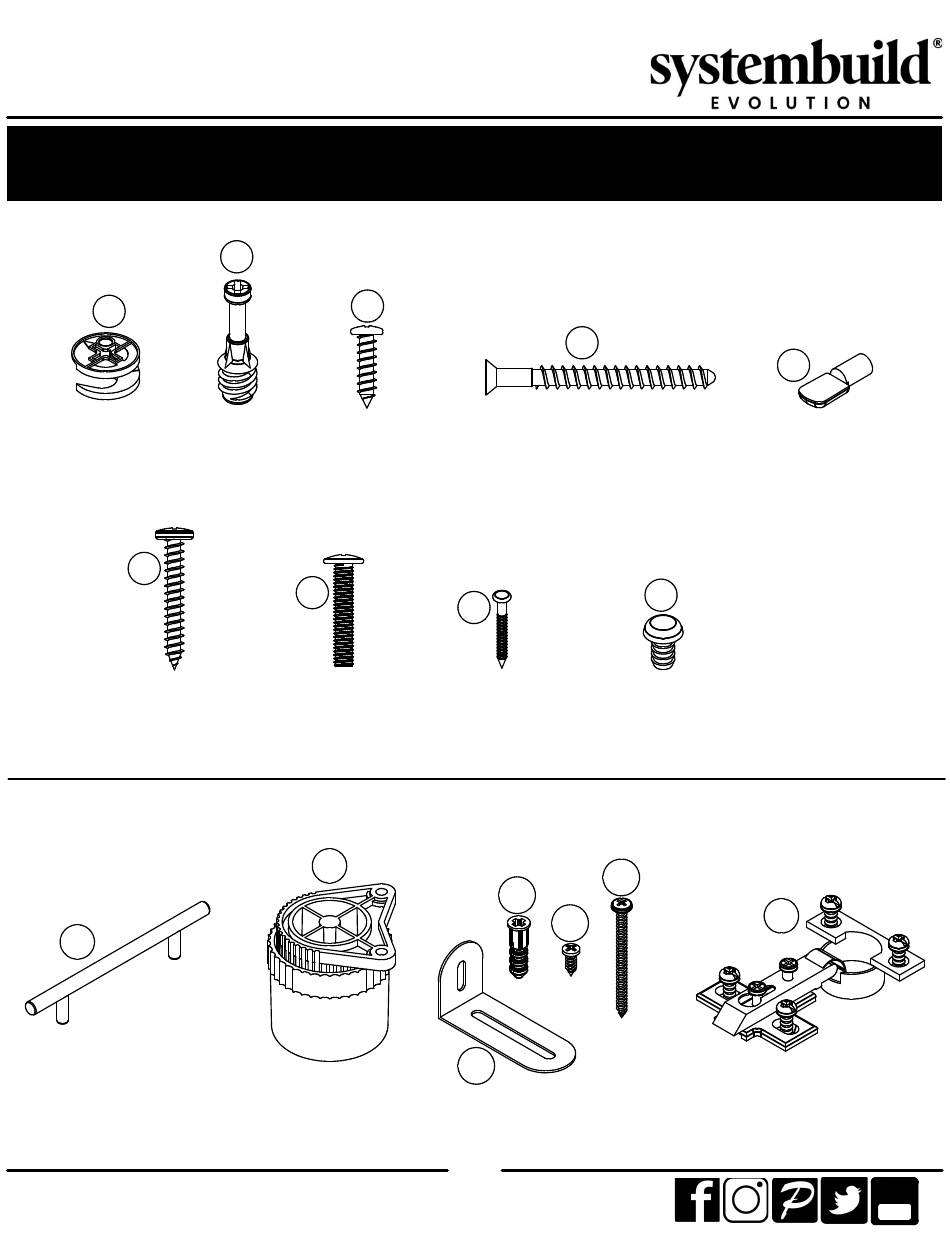 systembuild®
EVOLUTION