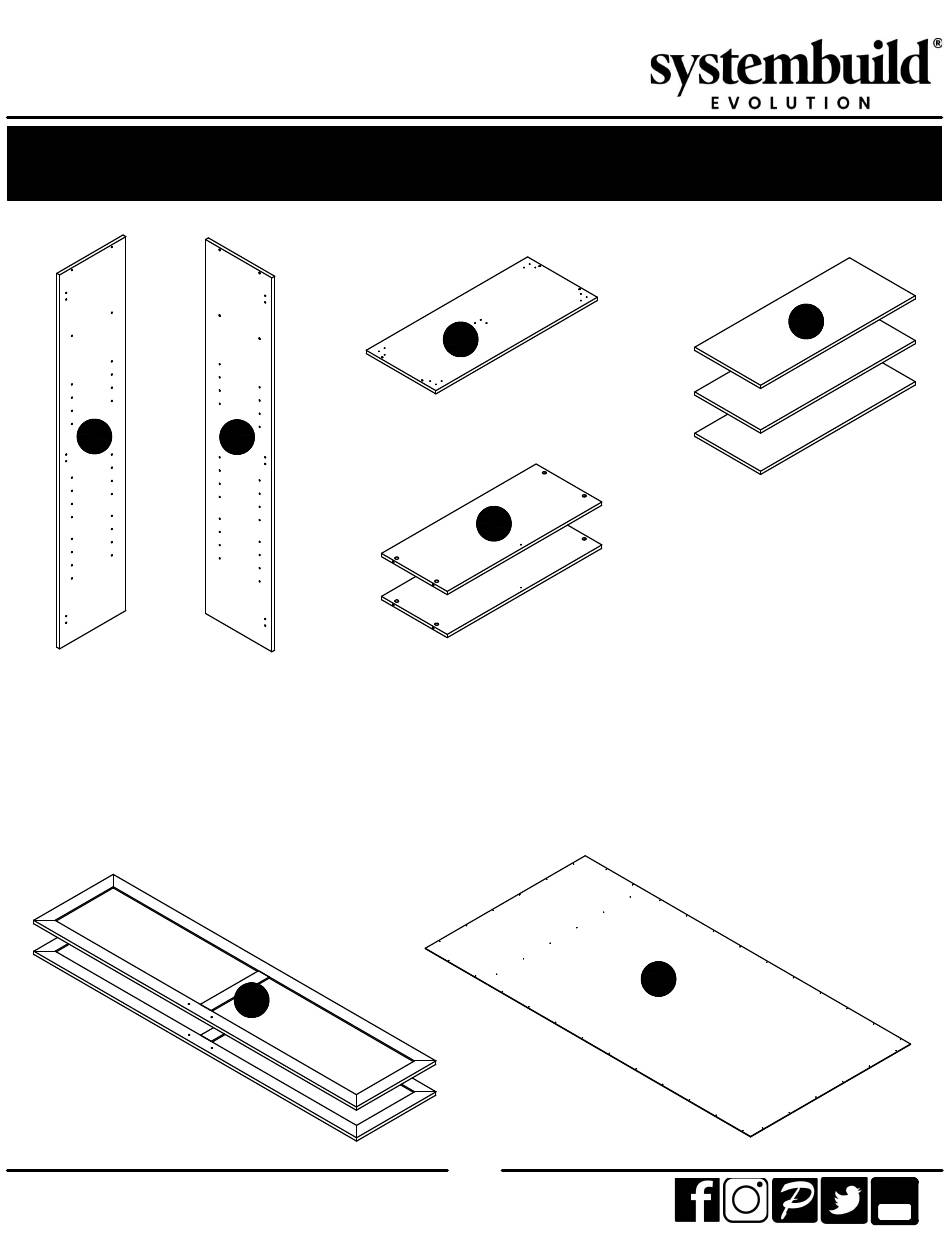 systembuild®
EVOLUTION