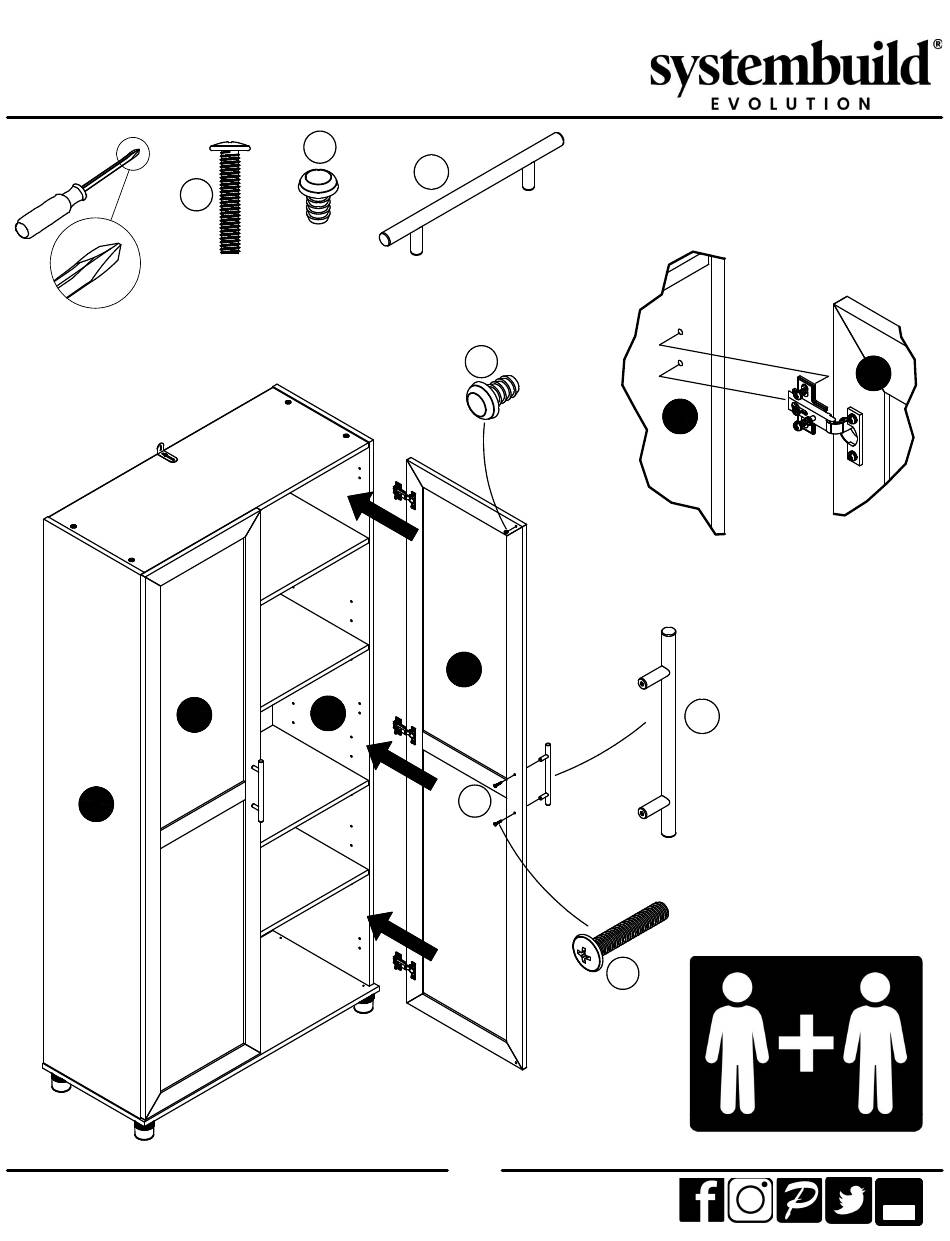 systembuild®
EVOLUTION