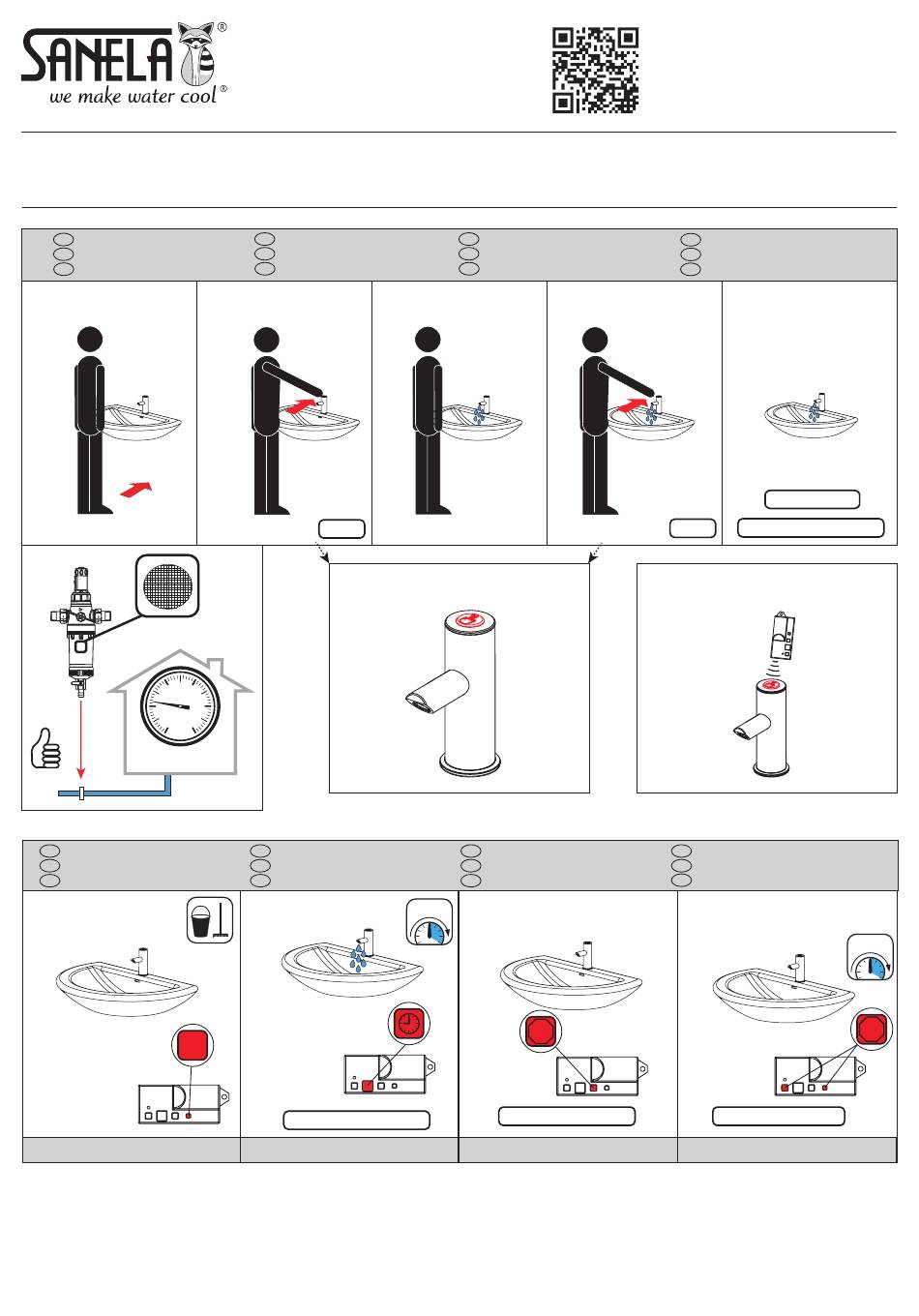 SANELA®
we make water cool®