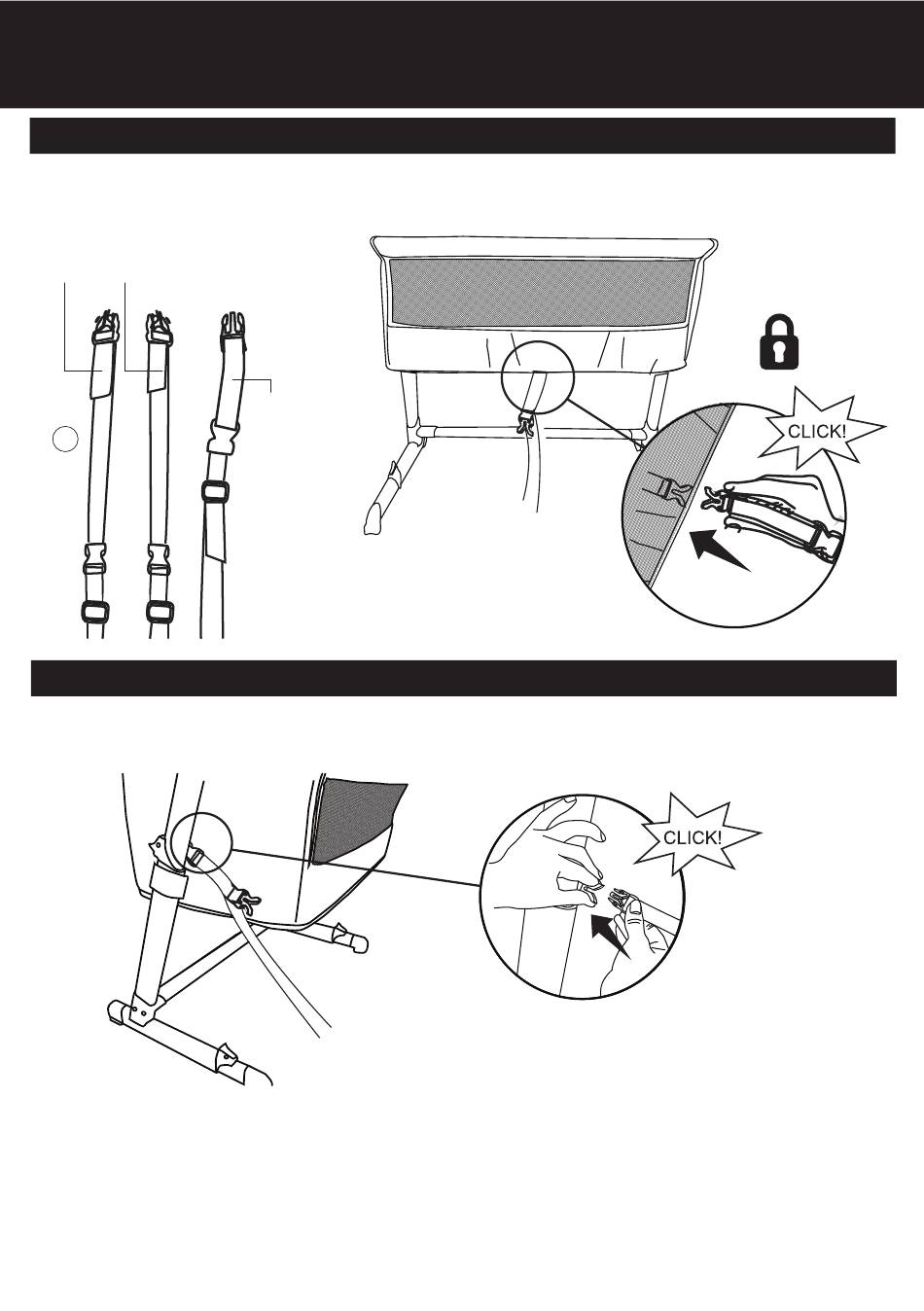 CLICK!

CLICK!