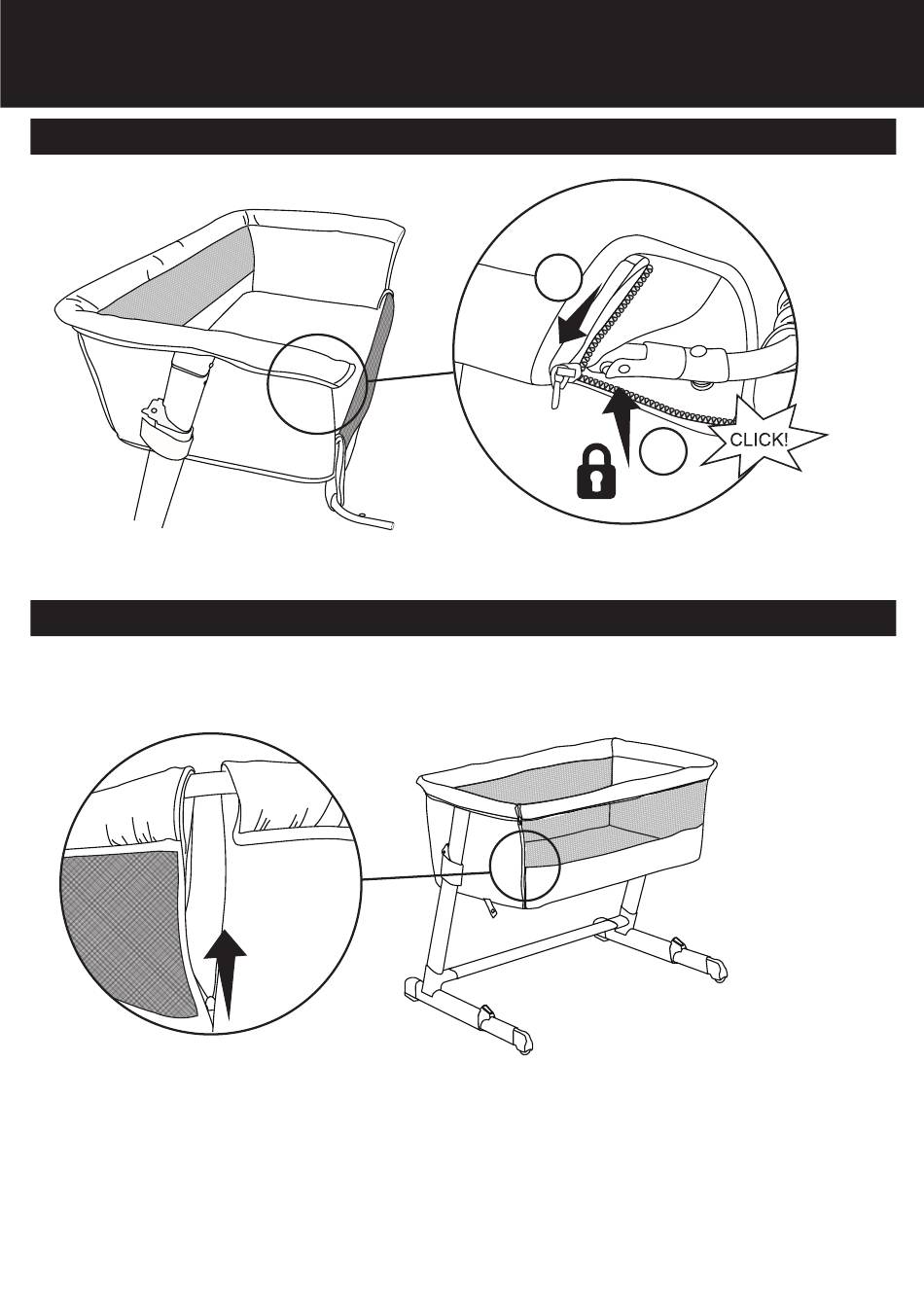 CLICK!