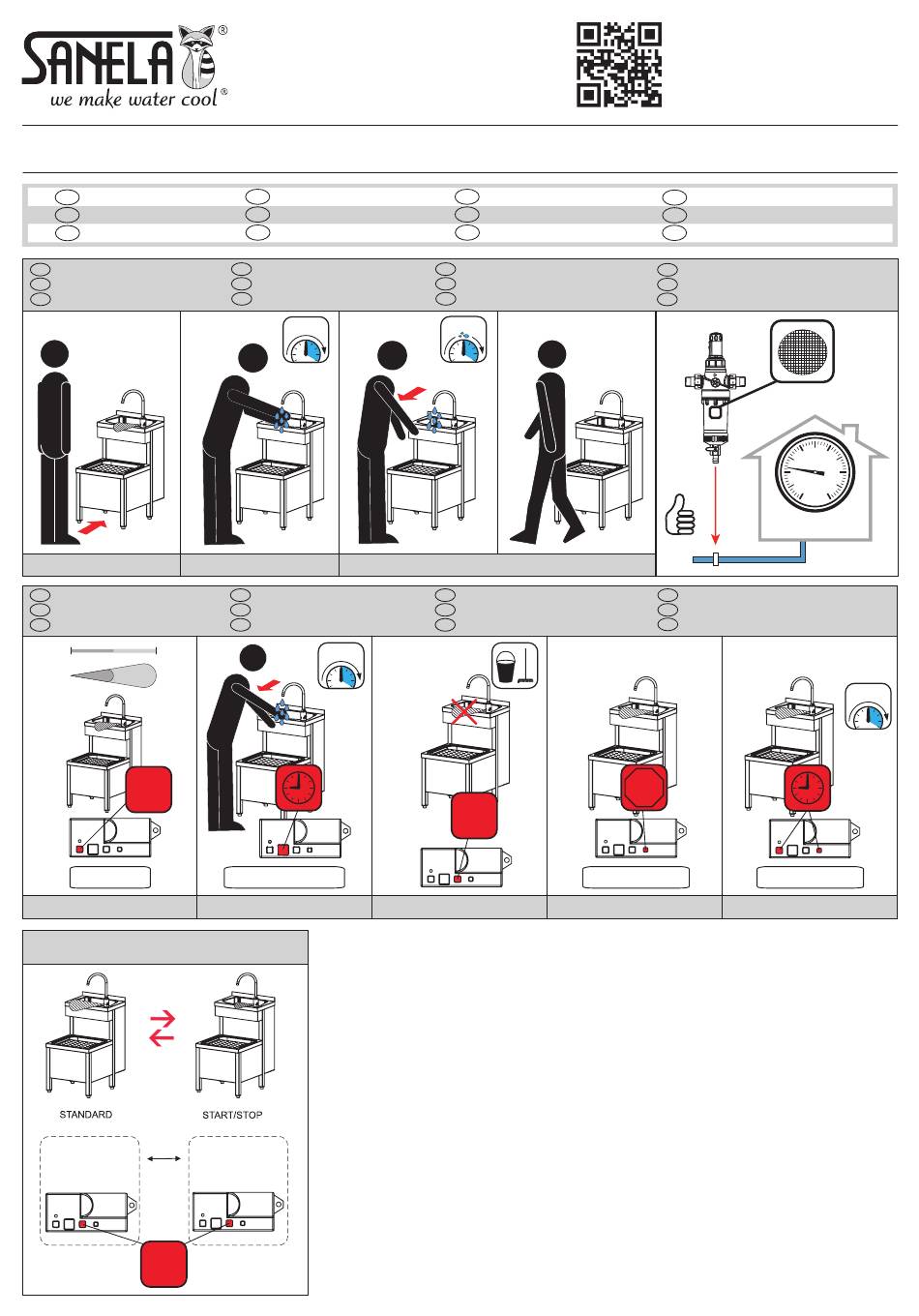 SANELA®
we make water cool®

STANDARD

START/STOP