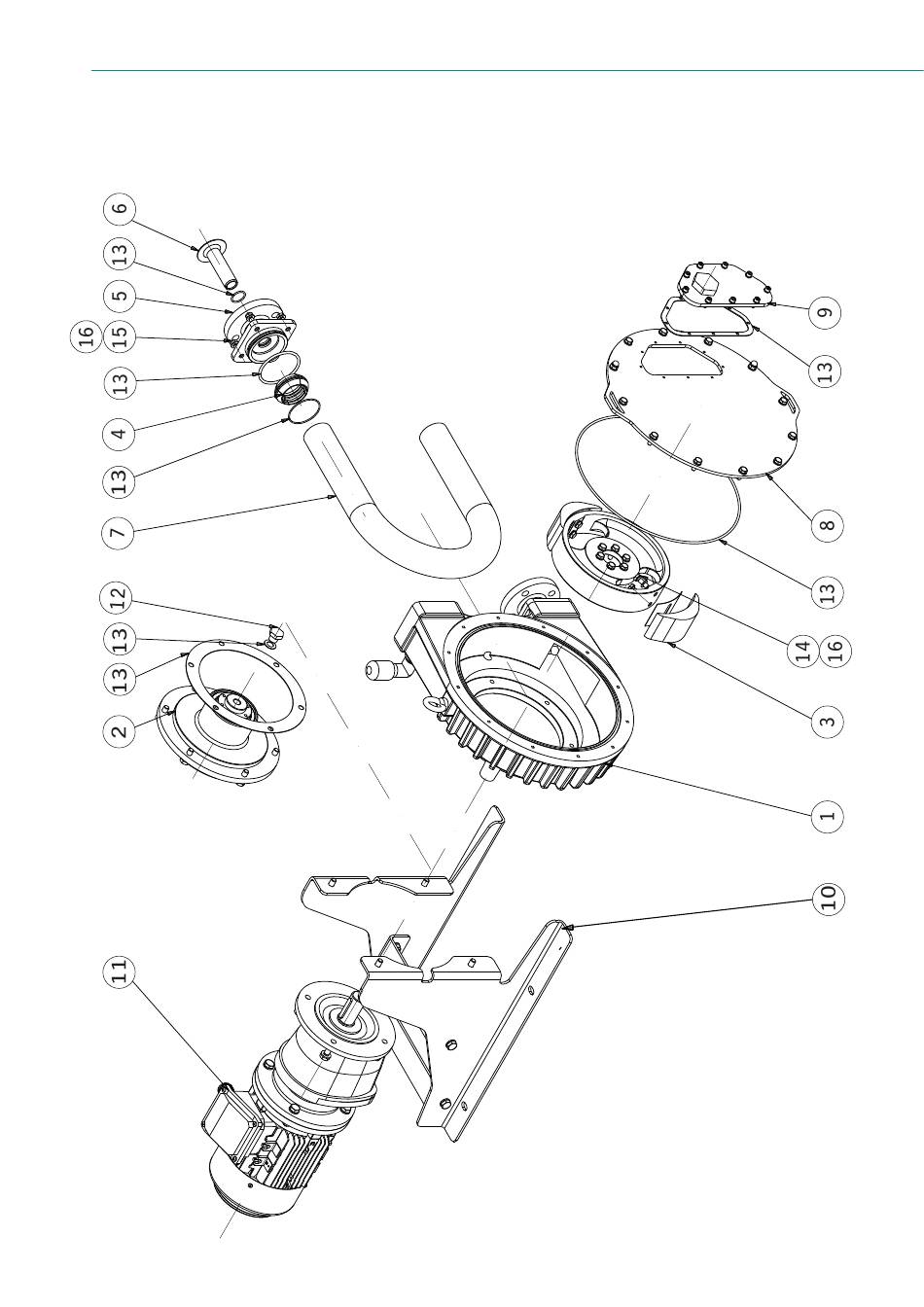 6
13
5
16
15
13
4
13
7
12
13
13
2
11
9
13
8
13
14
16
3
1
10