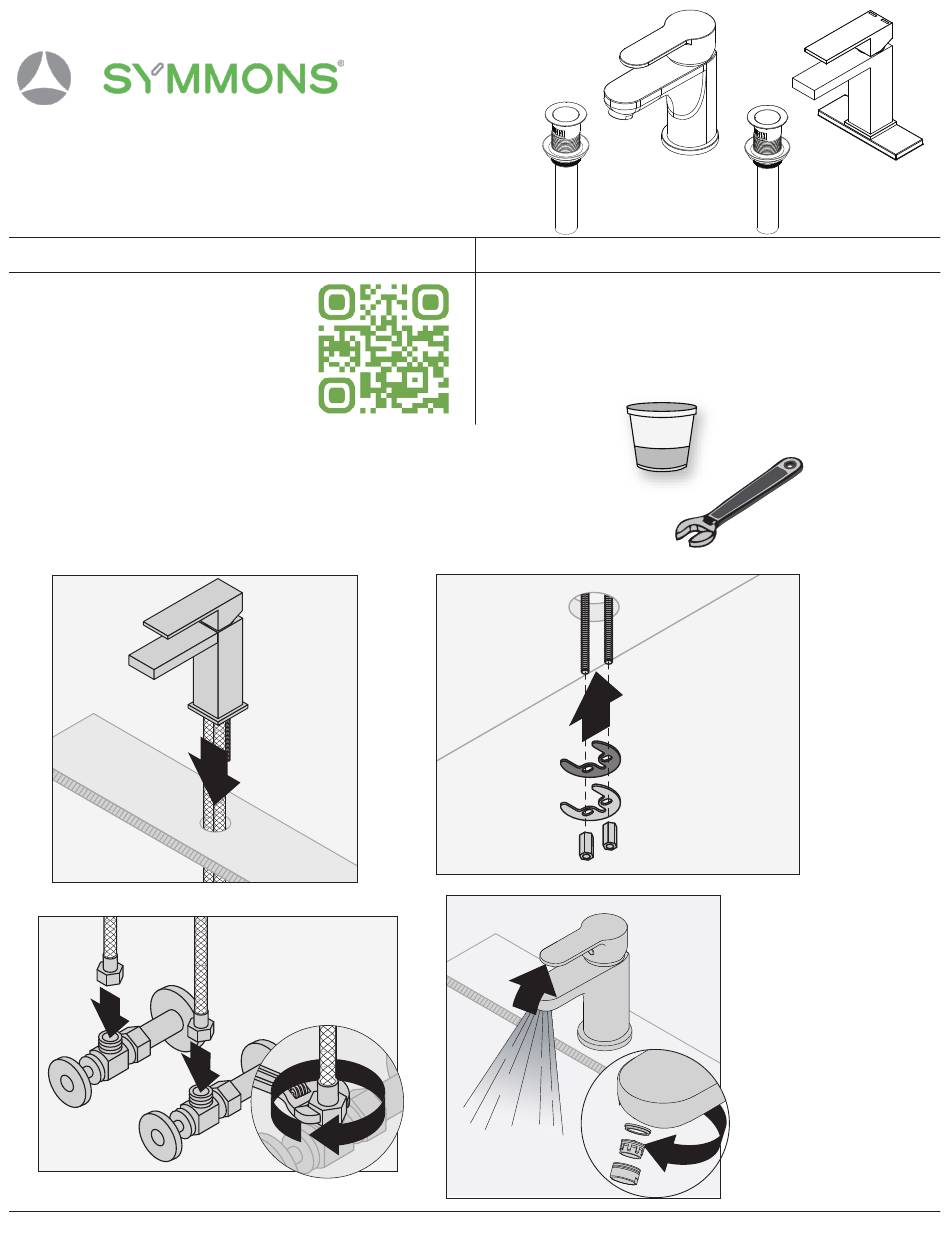 SYMMONS®