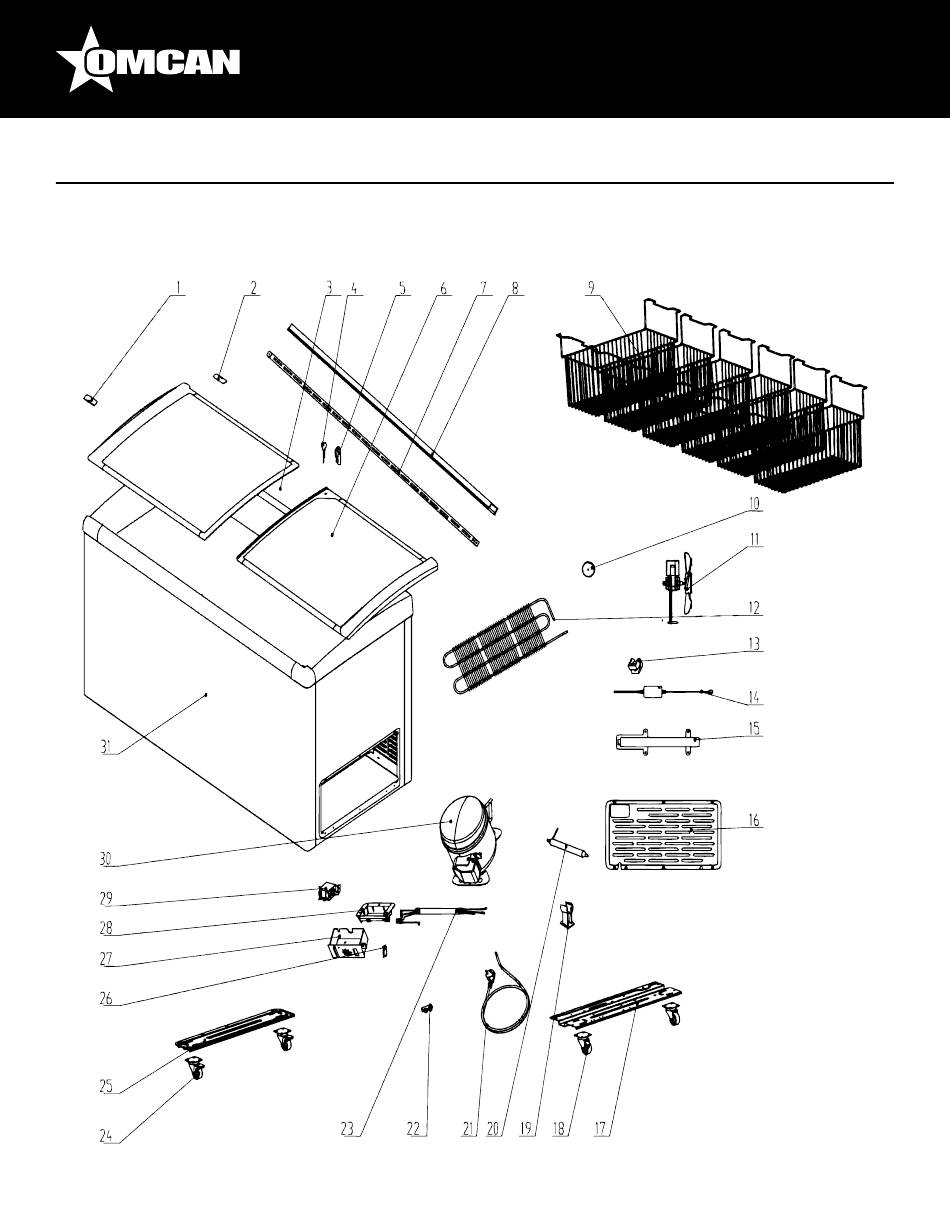 OMCAN

1 2 3 4 5 6 7 8 9

10
11
12
13
14
15
16

31

30
29
28
27
26
25
24

23 22 21 20 19 18 17