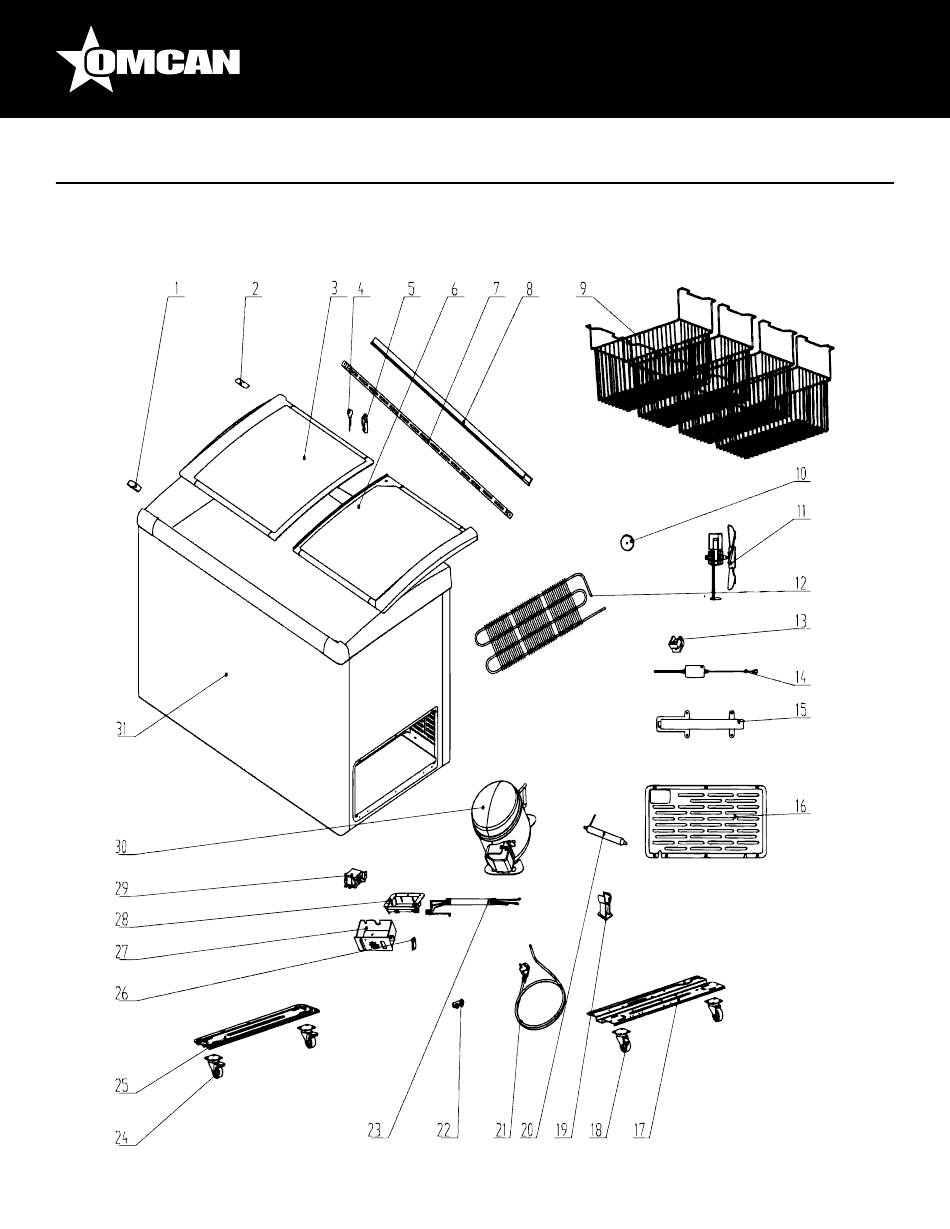 OMCAN

1 2 3 4 5 6 7 8 9

10

11

12

13

14

15

16

31

30

29

28

27

26

25

24

23 22 21 20 19 18 17