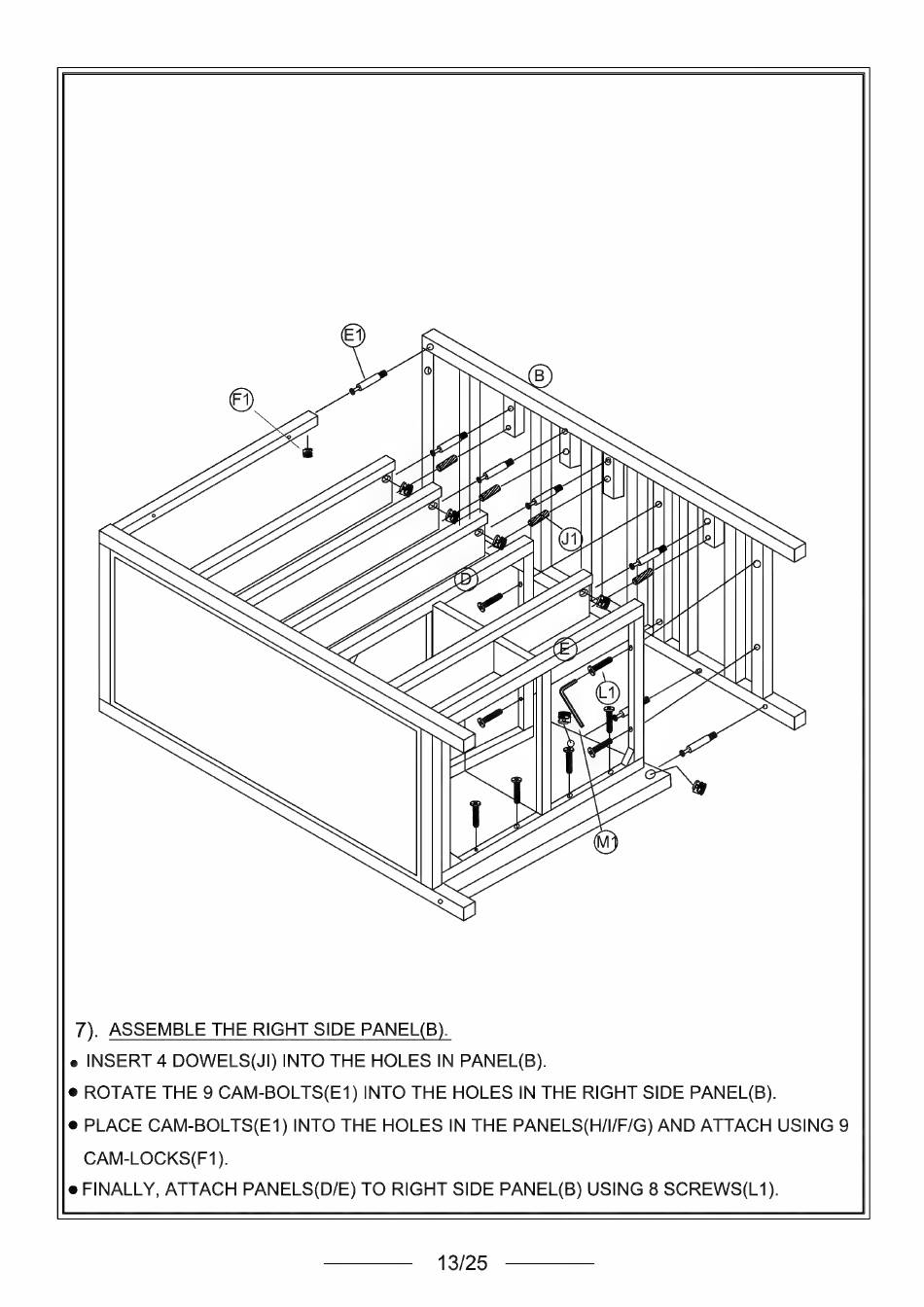 E1

B

F1

J1

D

E

L1

M1

7). ASSEMBLE THE RIGHT SIDE PANEL(B).

● INSERT 4 DOWELS(JI) INTO THE HOLES IN PANEL(B).

● ROTATE THE 9 CAM-BOLTS(E1) INTO THE HOLES IN THE RIGHT SIDE PANEL(B).

● PLACE CAM-BOLTS(E1) INTO THE HOLES IN THE PANELS(H/I/F/G) AND ATTACH USING 9 CAM-LOCKS(F1).

● FINALLY, ATTACH PANELS(D/E) TO RIGHT SIDE PANEL(B) USING 8 SCREWS(L1).

13/25