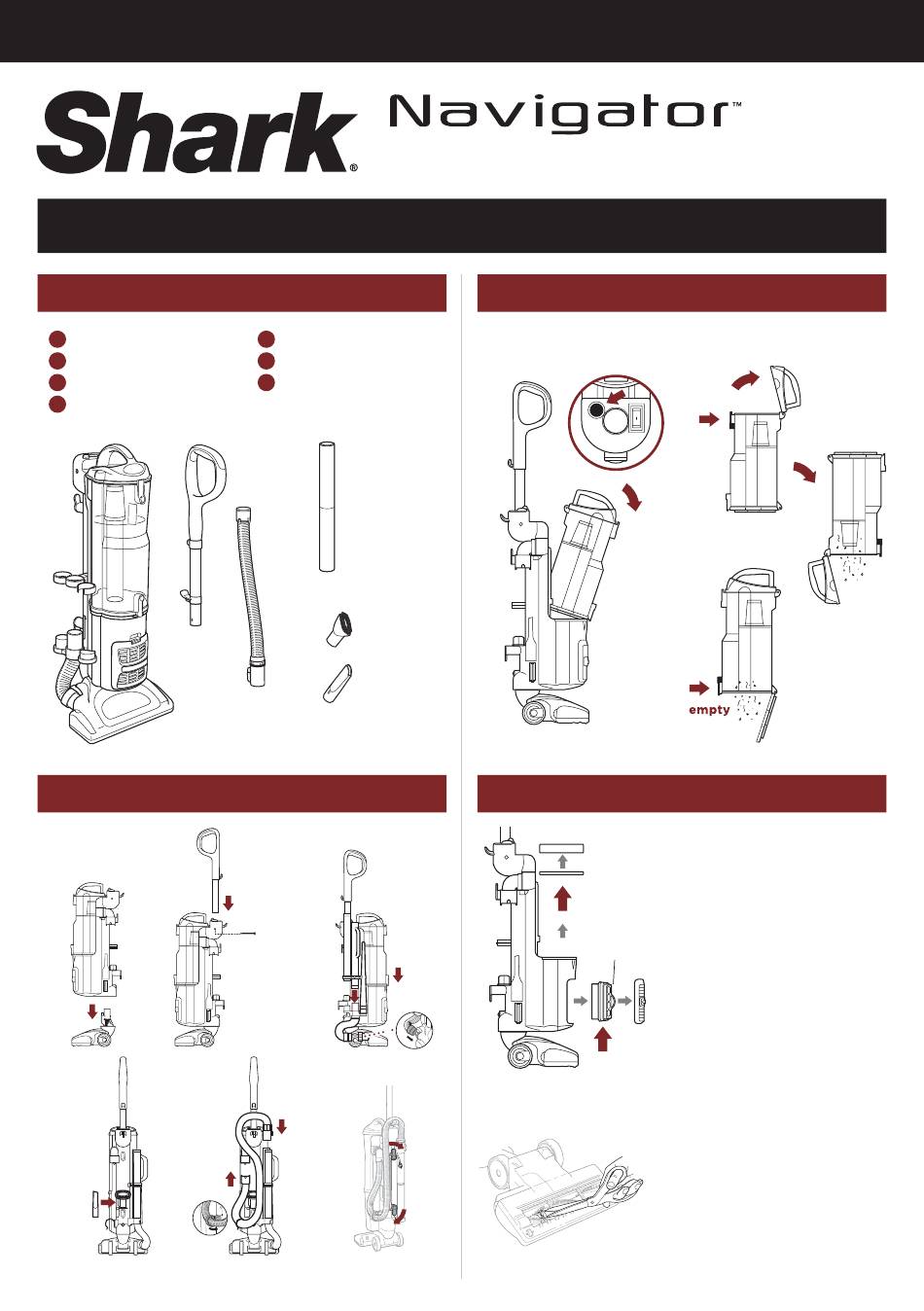 Shark® Navigator™

empty