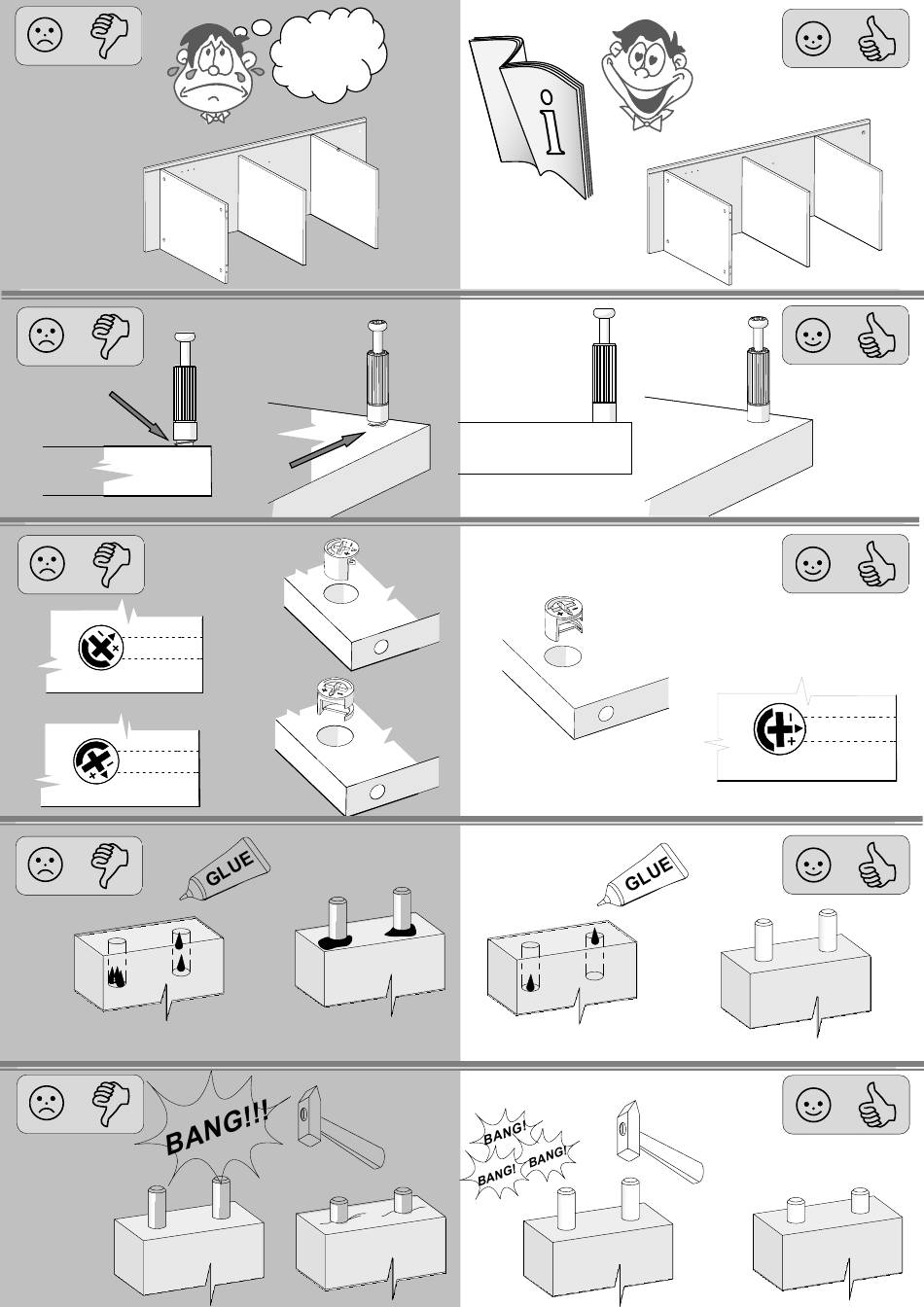 i

GLUE

GLUE

BANG!!!

BANG!

BANG!

BANG!