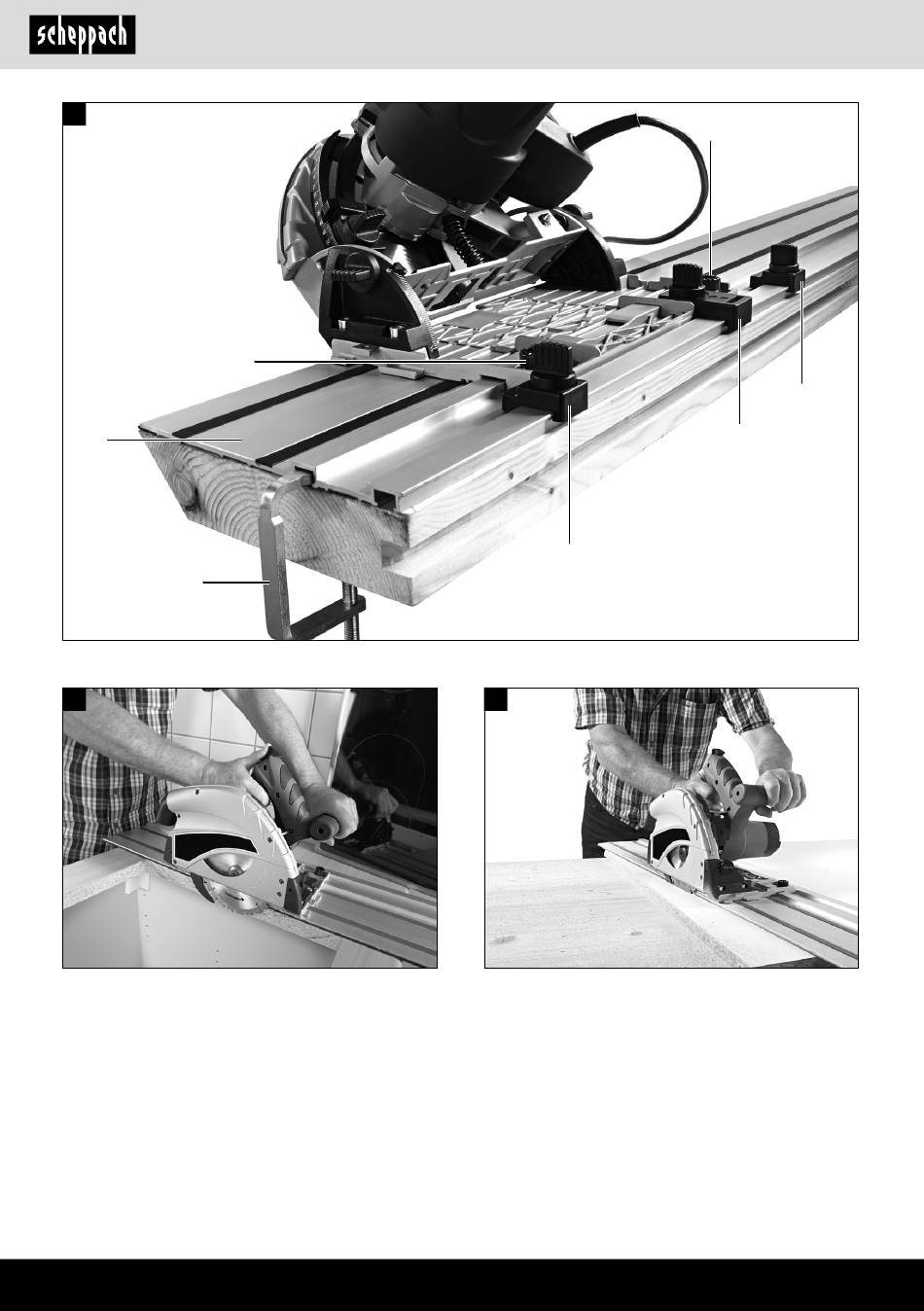 scheppach