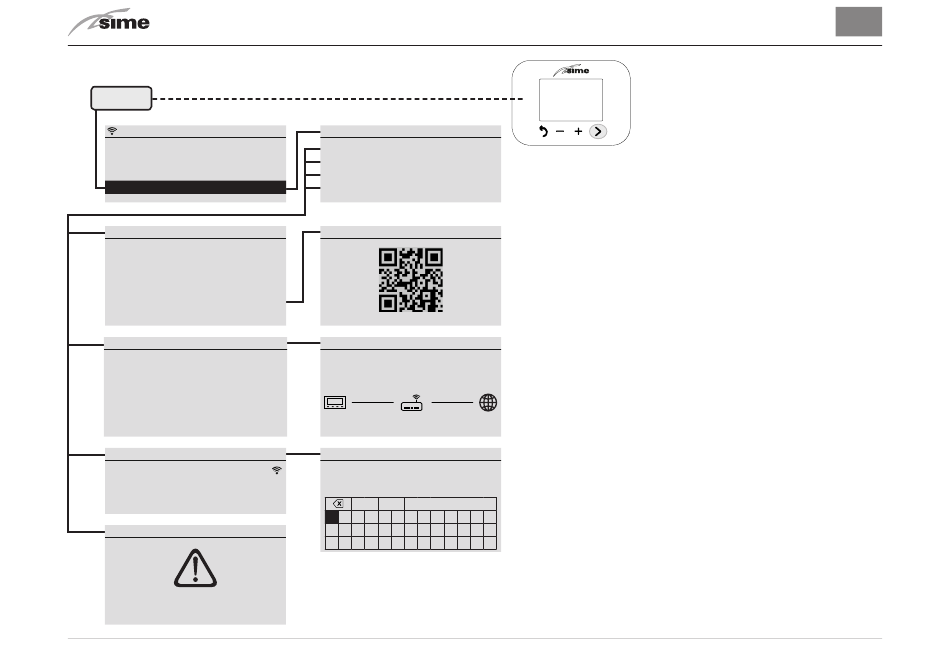 sime

sime

− +