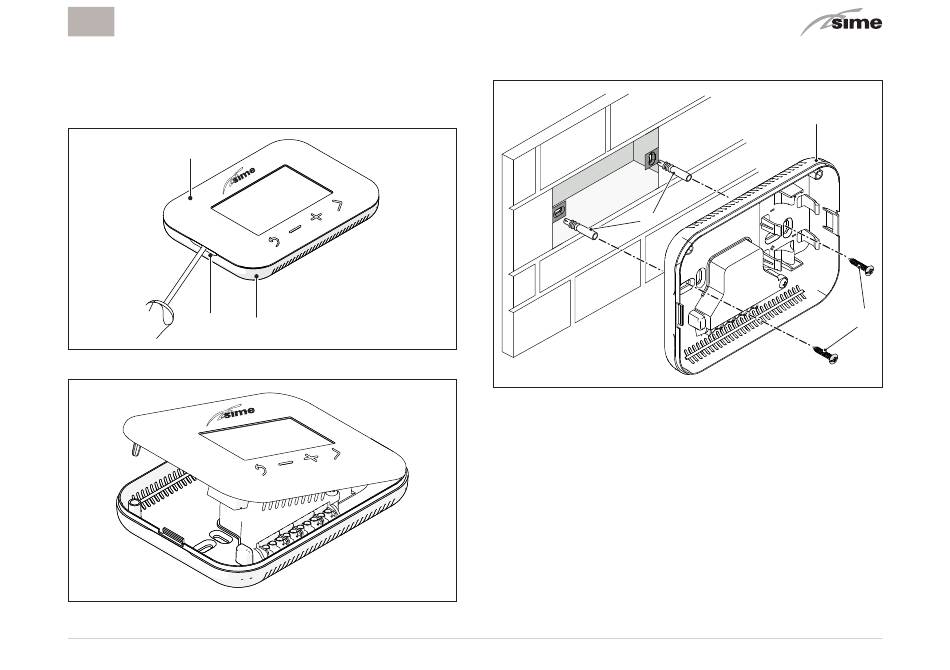 sime

sime

sime