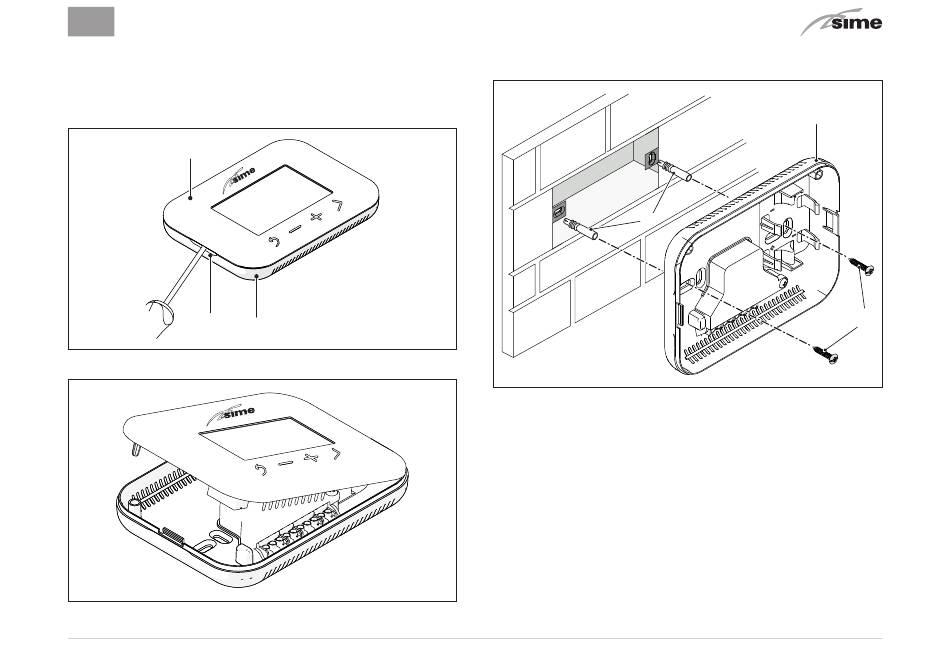 sime

sime

sime