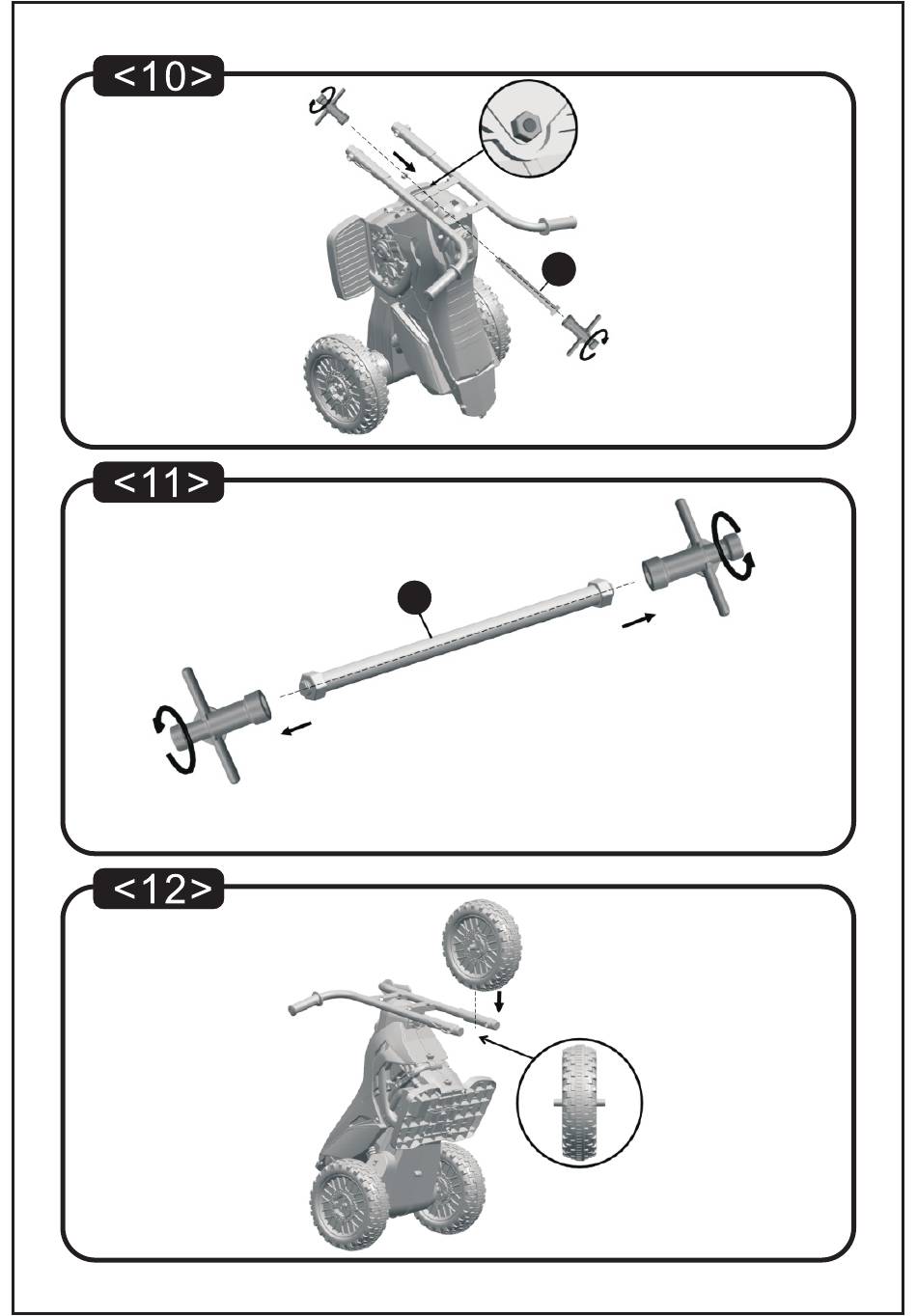 <10>

<11>

<12>