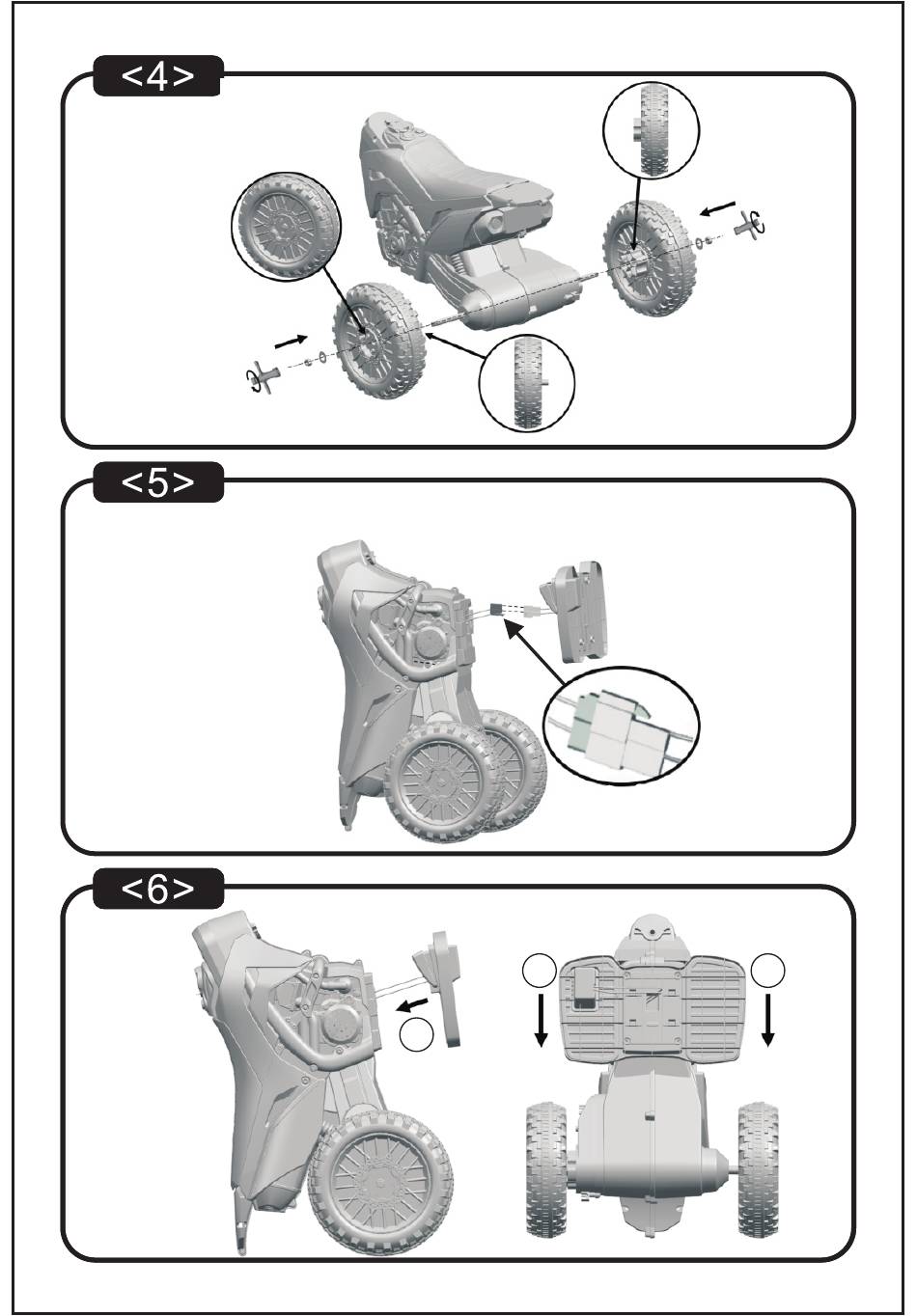 <4>

<5>

<6>