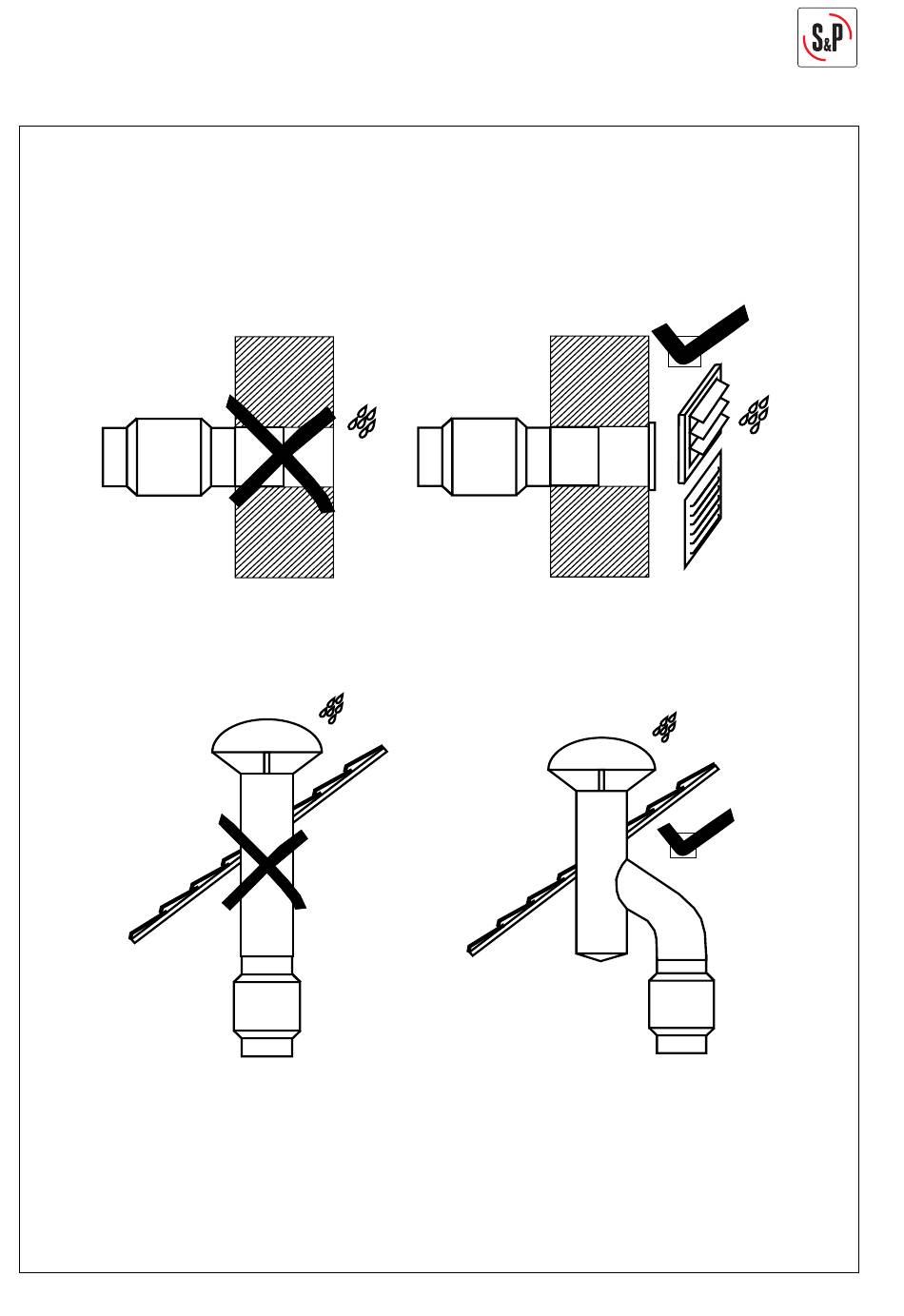 S&P