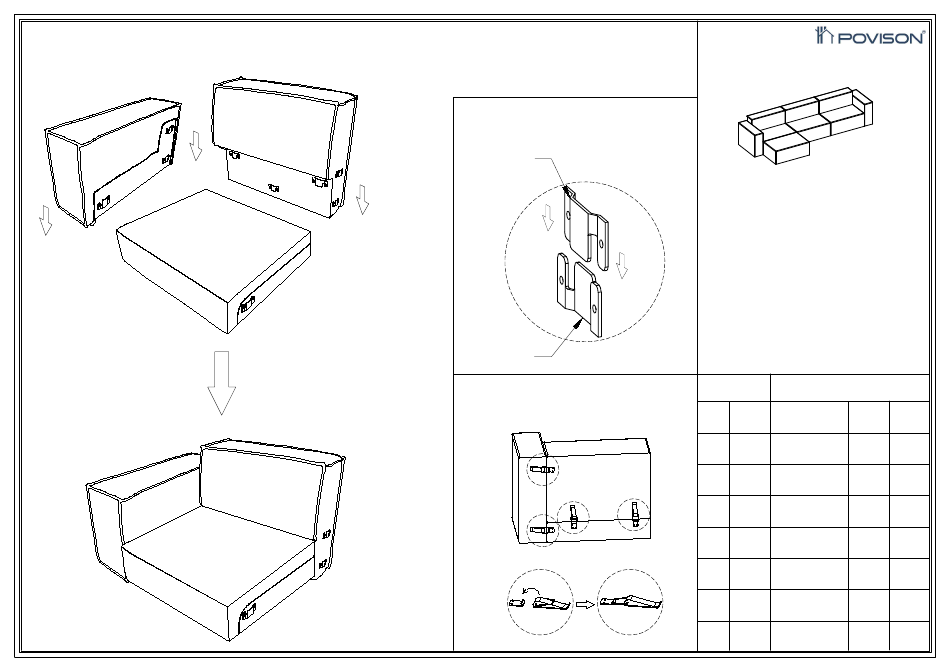 POVISON