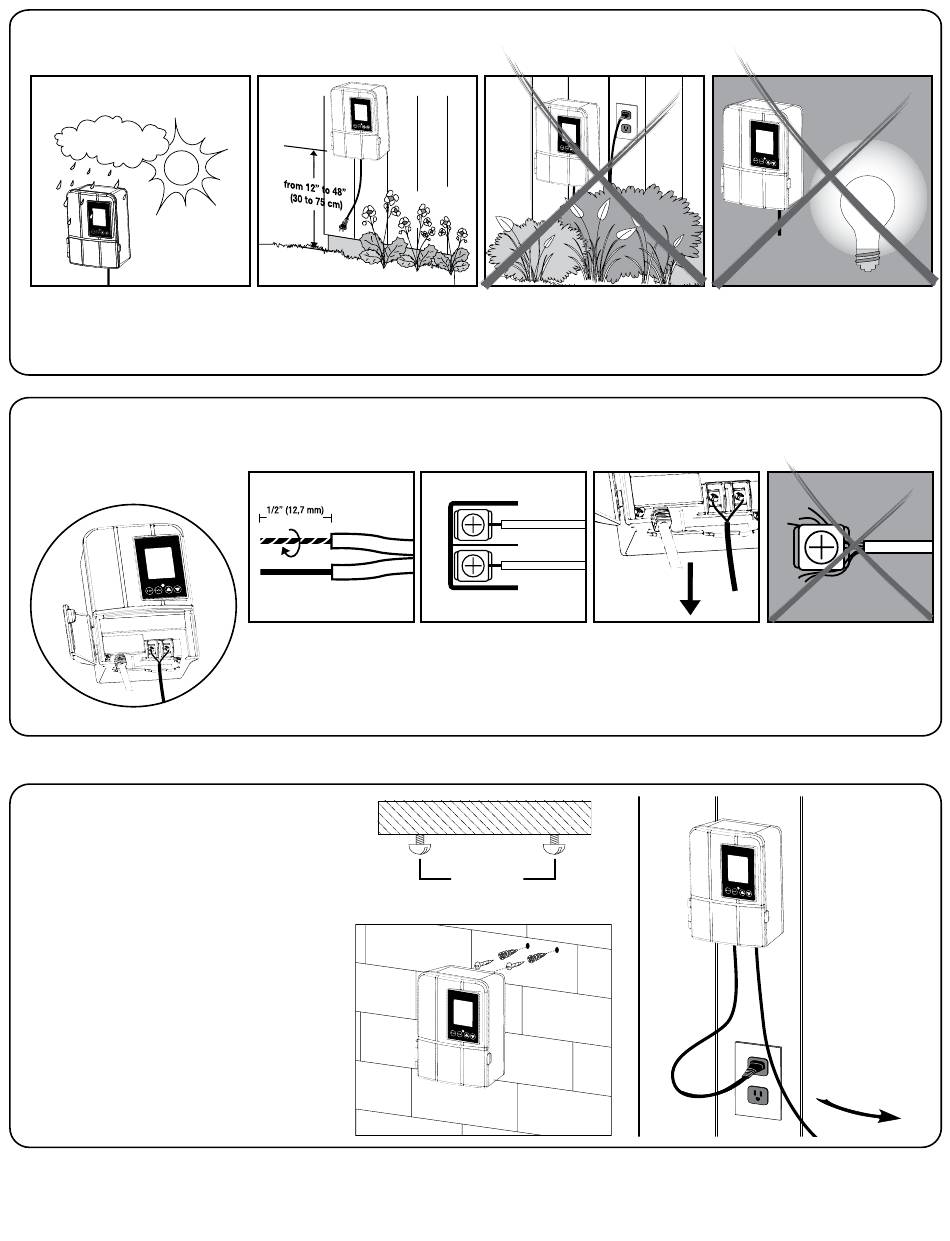 from 12" to 48" (30 to 75 cm)

1/2" (12,7 mm)