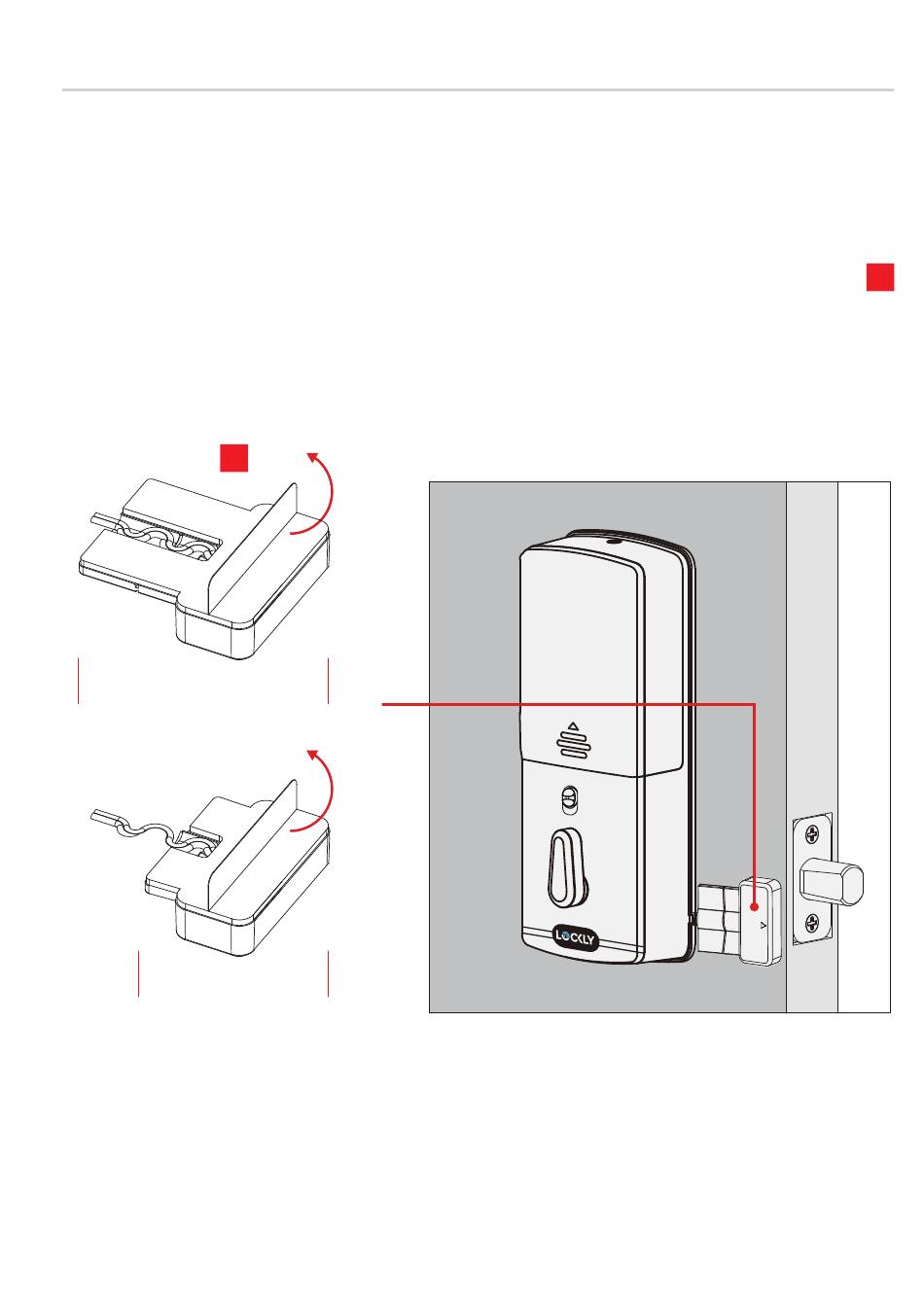 LOCKLY