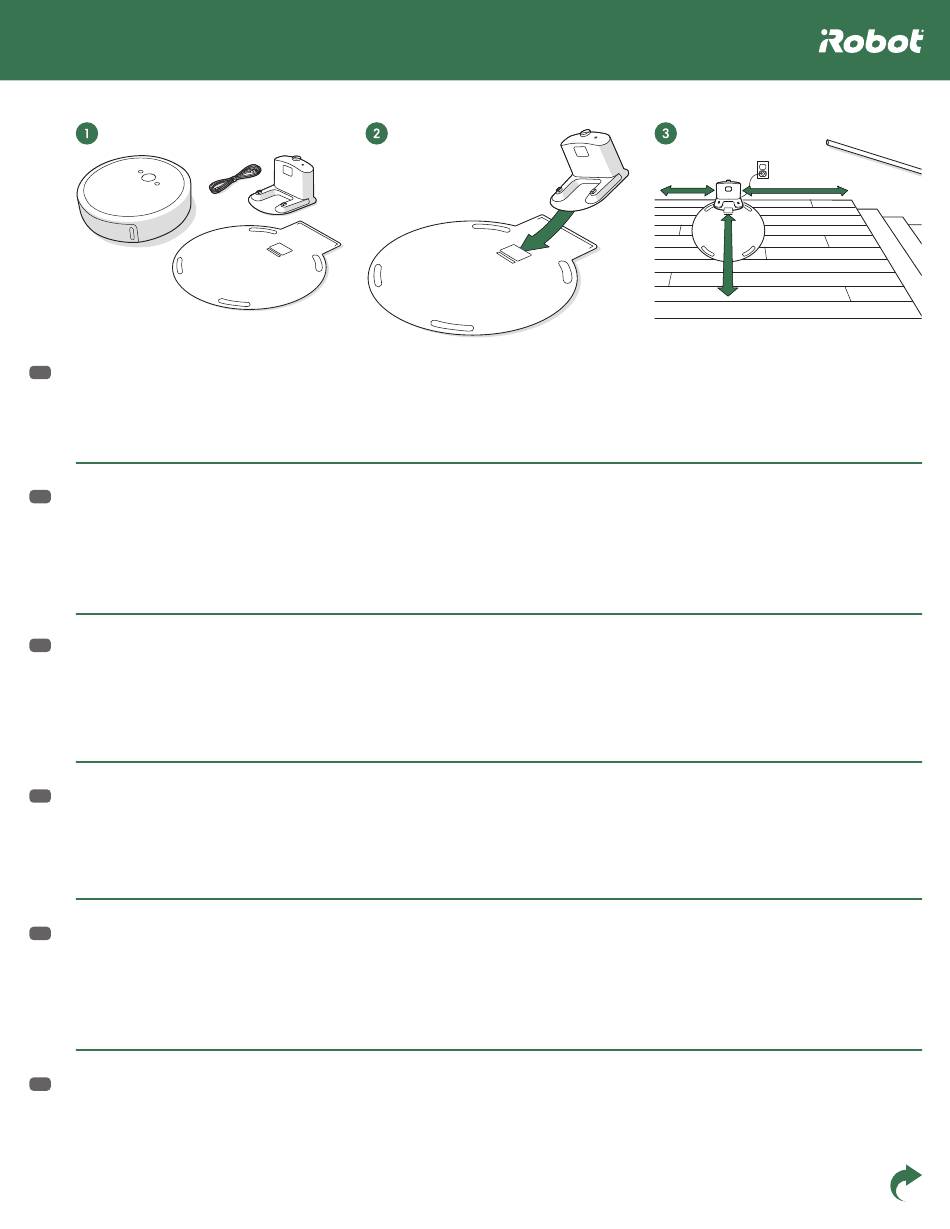 iRobot

1

2

3