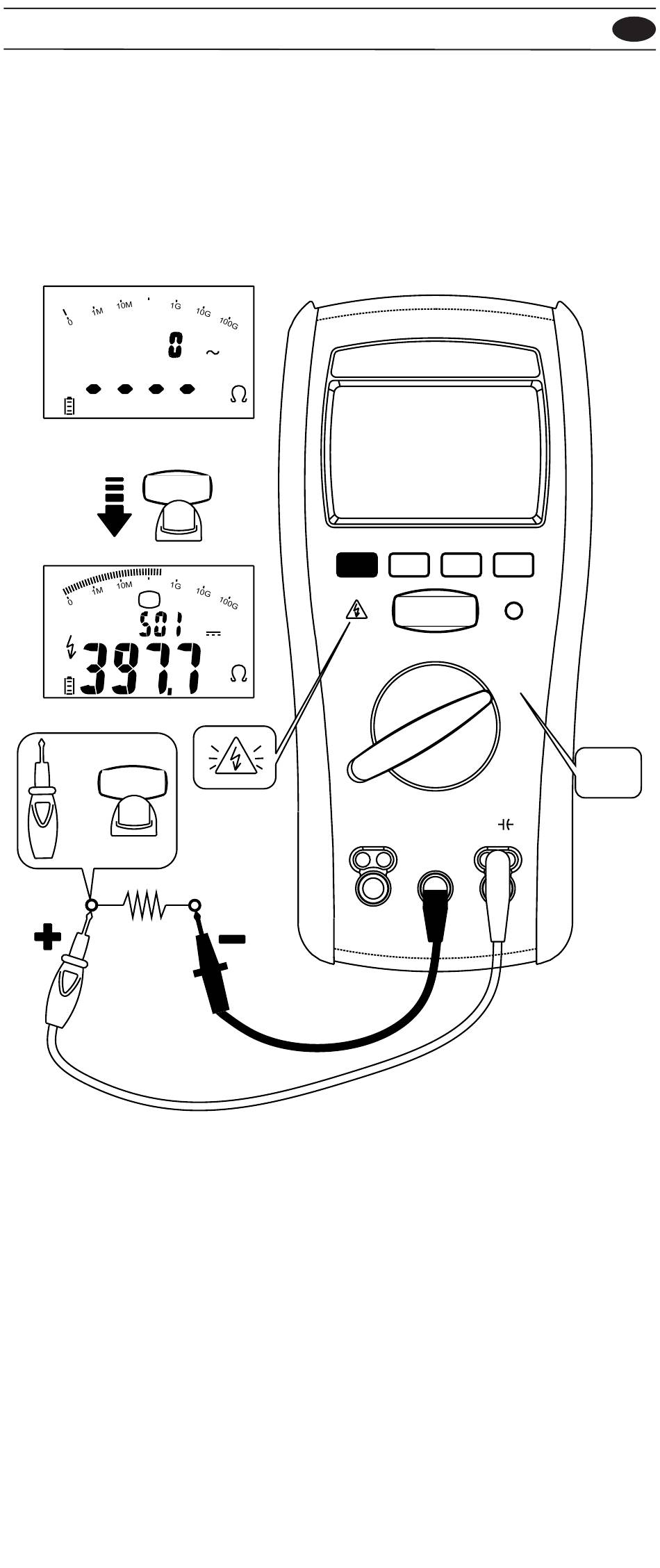 0 1M 10M 1G 10G 100G
0 ~
Ω

0 1M 10M 1G 10G 100G
501
397.7
Ω

+
−