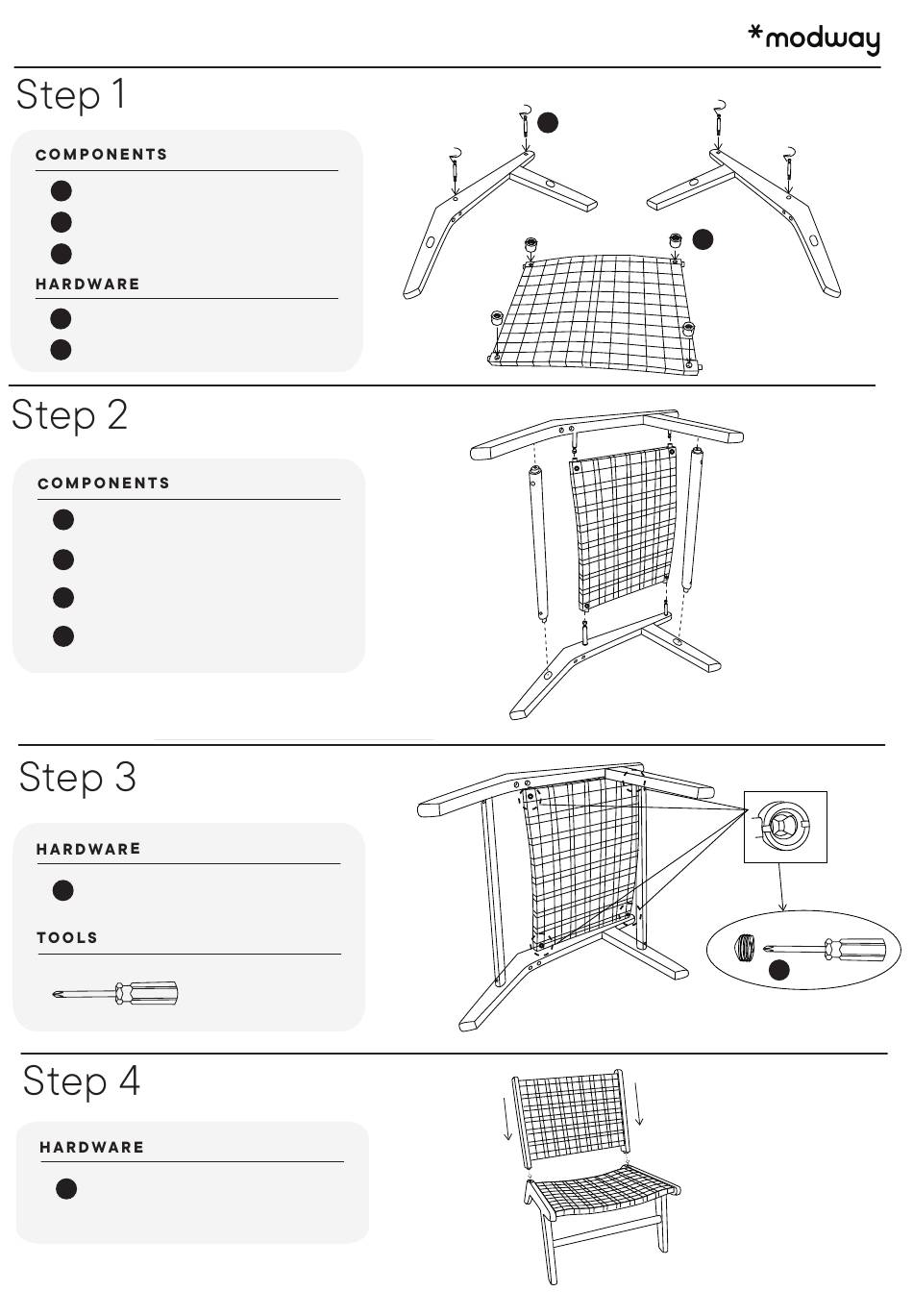 *modway

Step 1

COMPONENTS

HARDWARE

Step 2

COMPONENTS

Step 3

HARDWARE

TOOLS

Step 4

HARDWARE