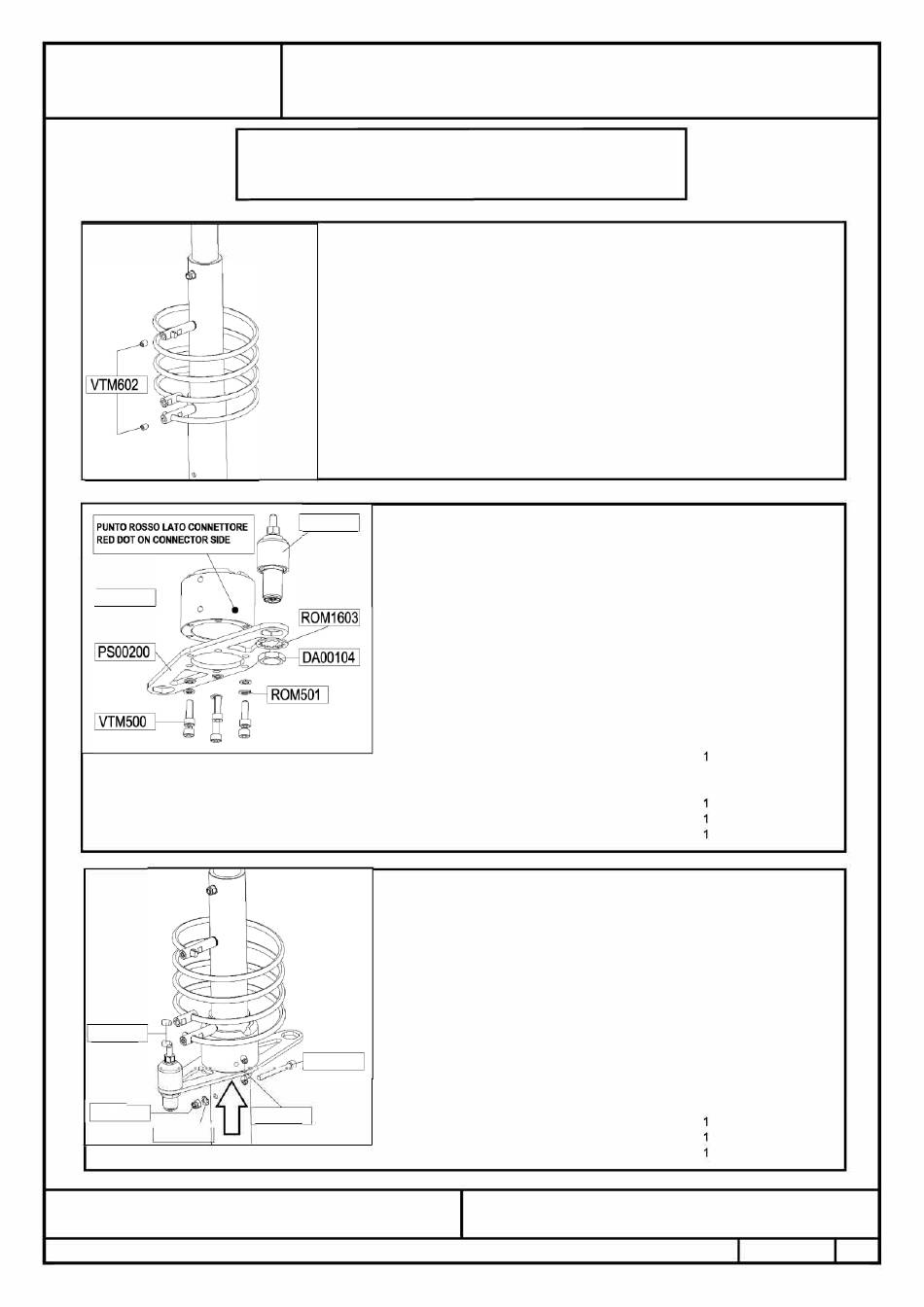 VTM602

PUNTO ROSSO LATO CONNETTORE
RED DOT ON CONNECTOR SIDE

ROM1603
PS00200
DA00104
ROM501
VTM500

1

1
1
1

1
1
1