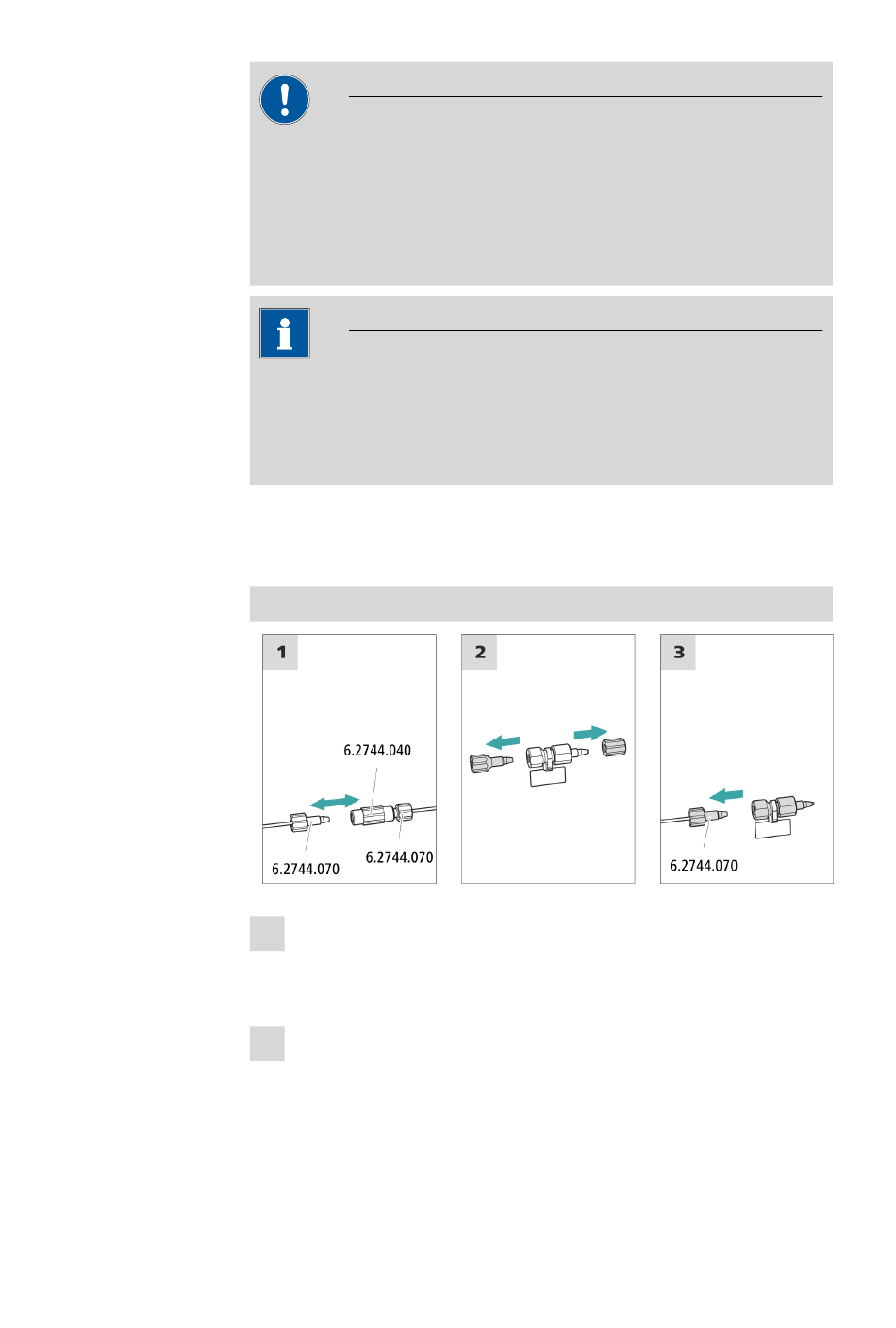 1

6.2744.040

6.2744.070

6.2744.070

2

3

6.2744.070