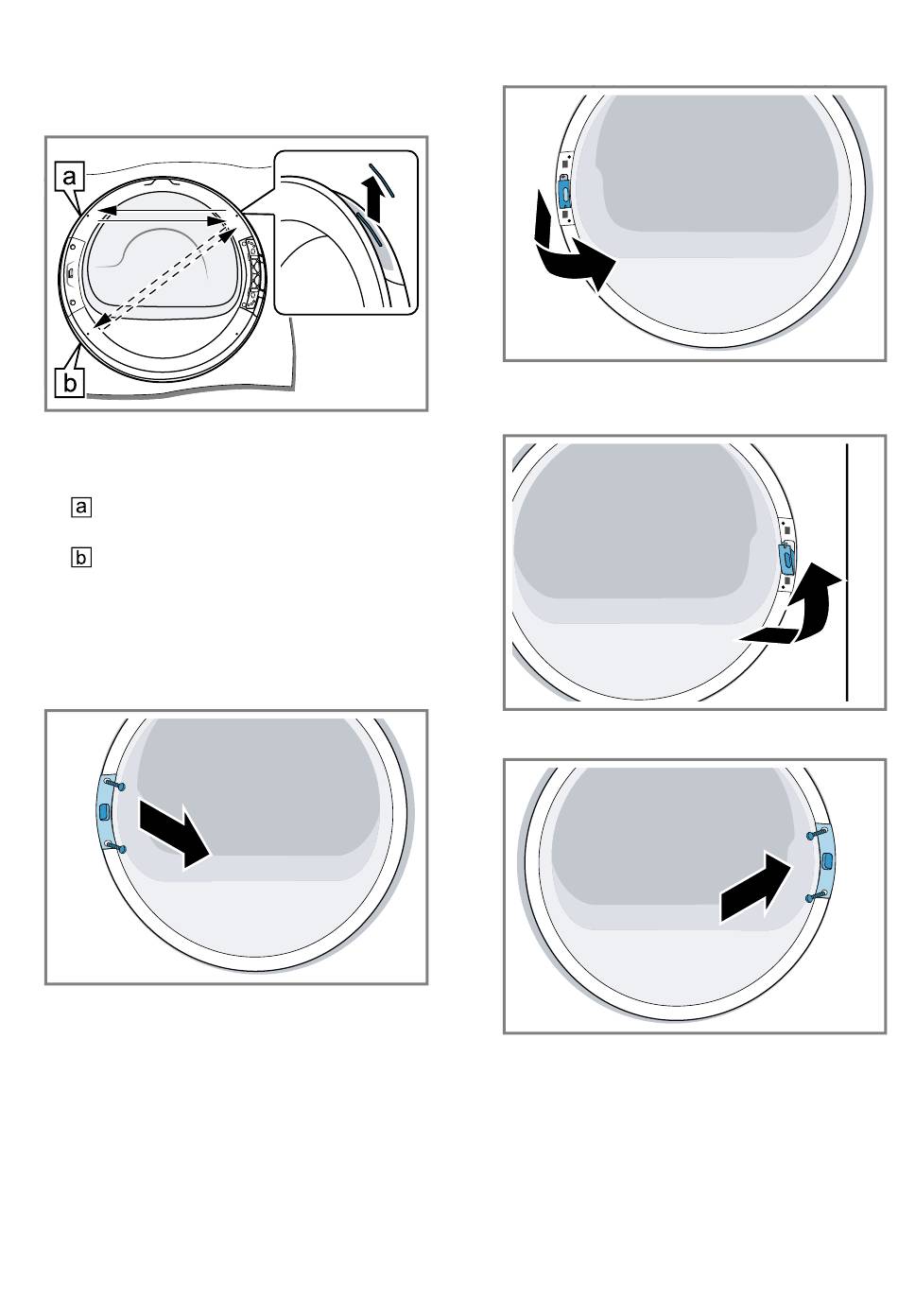 a

b

a

b