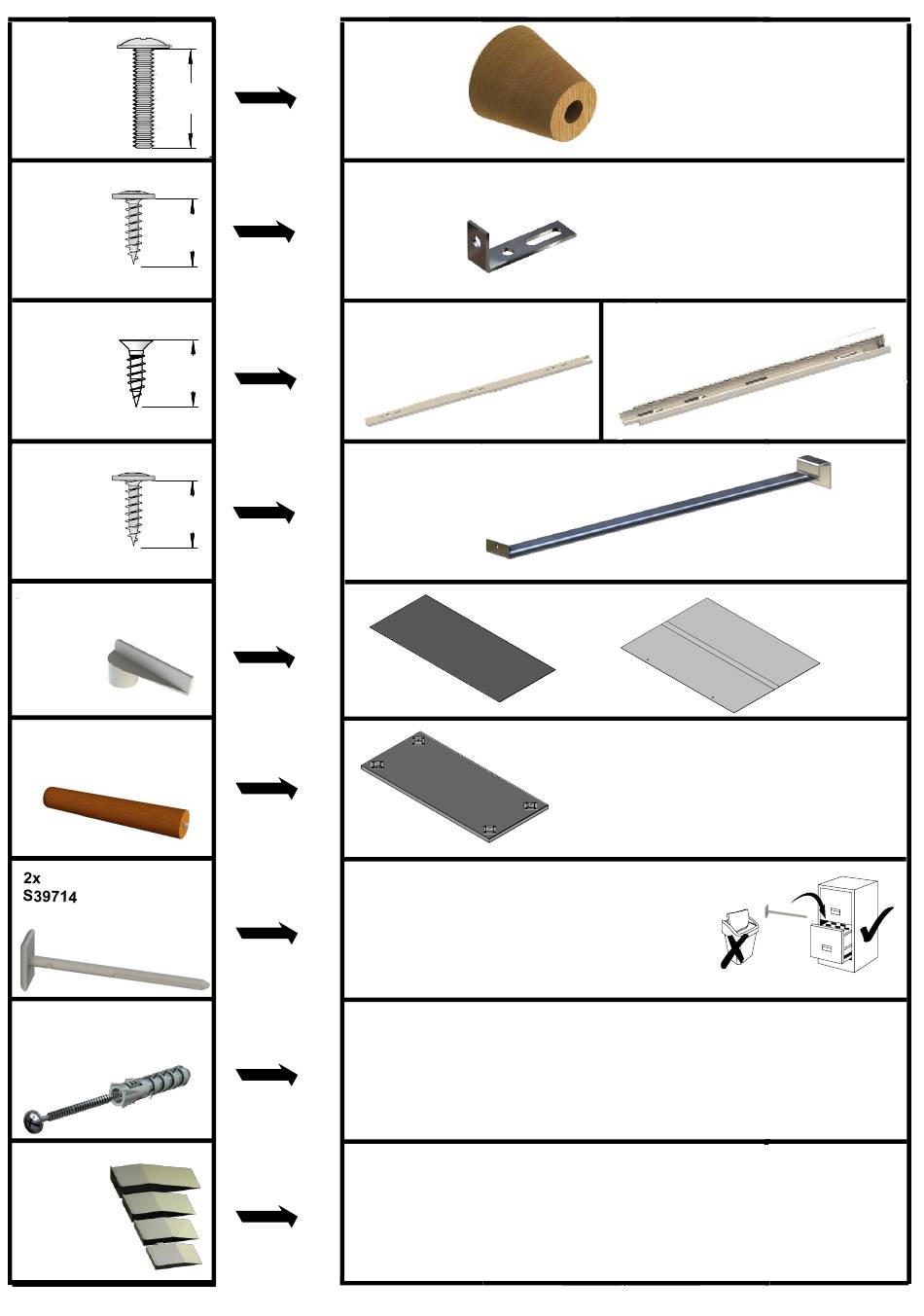 2x
S39714