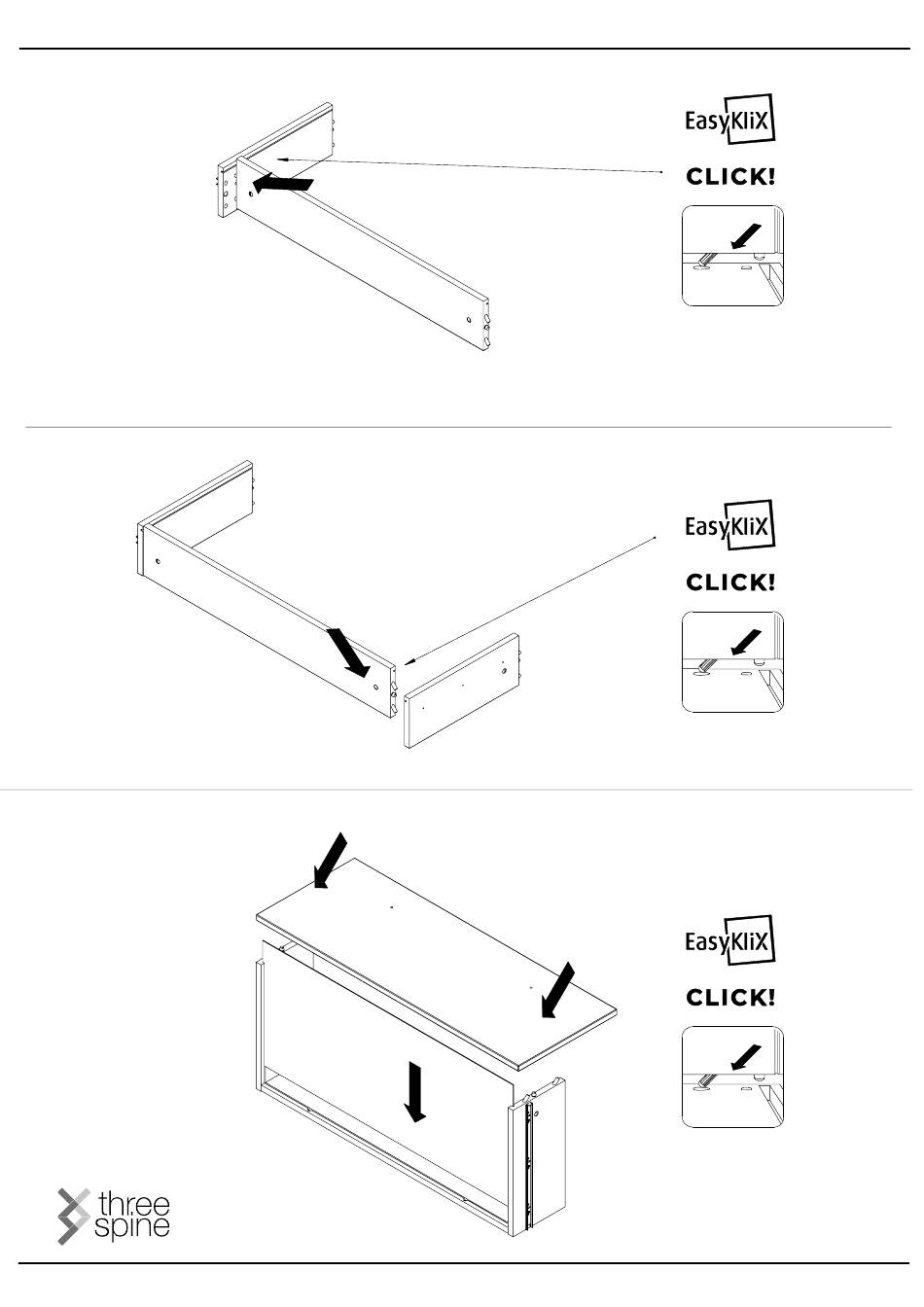 EasyKliX

CLICK!

EasyKliX

CLICK!

EasyKliX

CLICK!

three spine