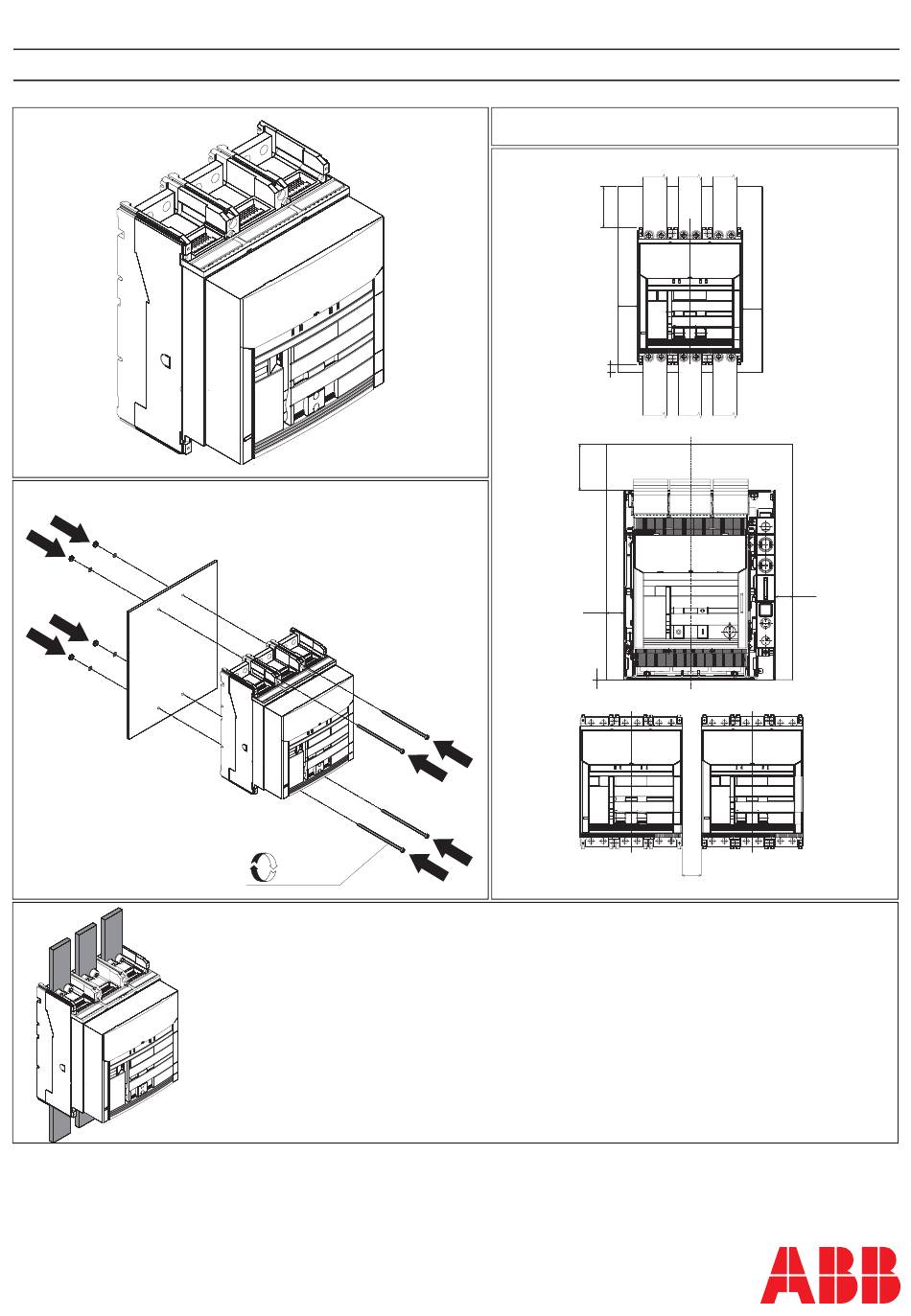 ABB