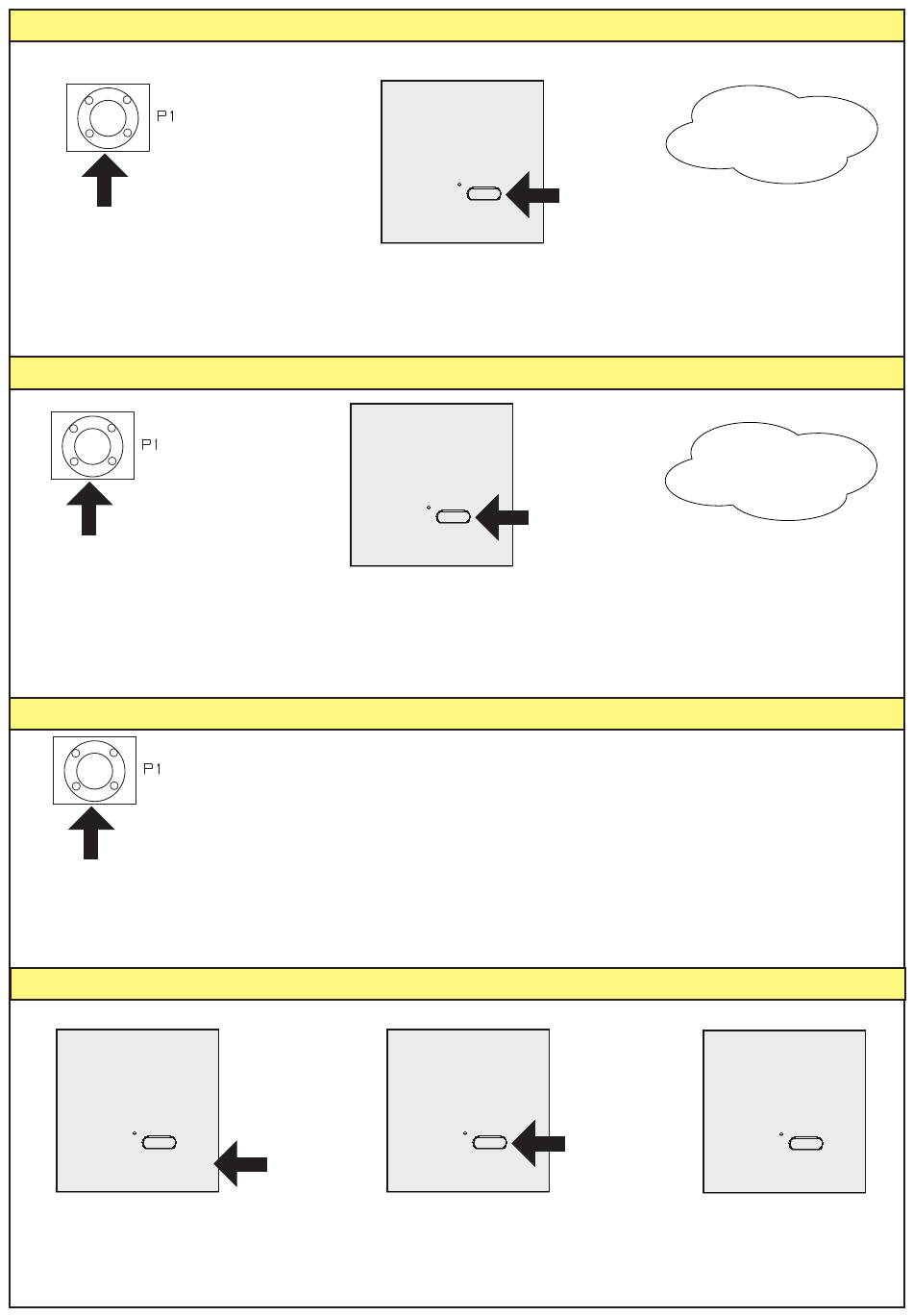 P1

P1

P1