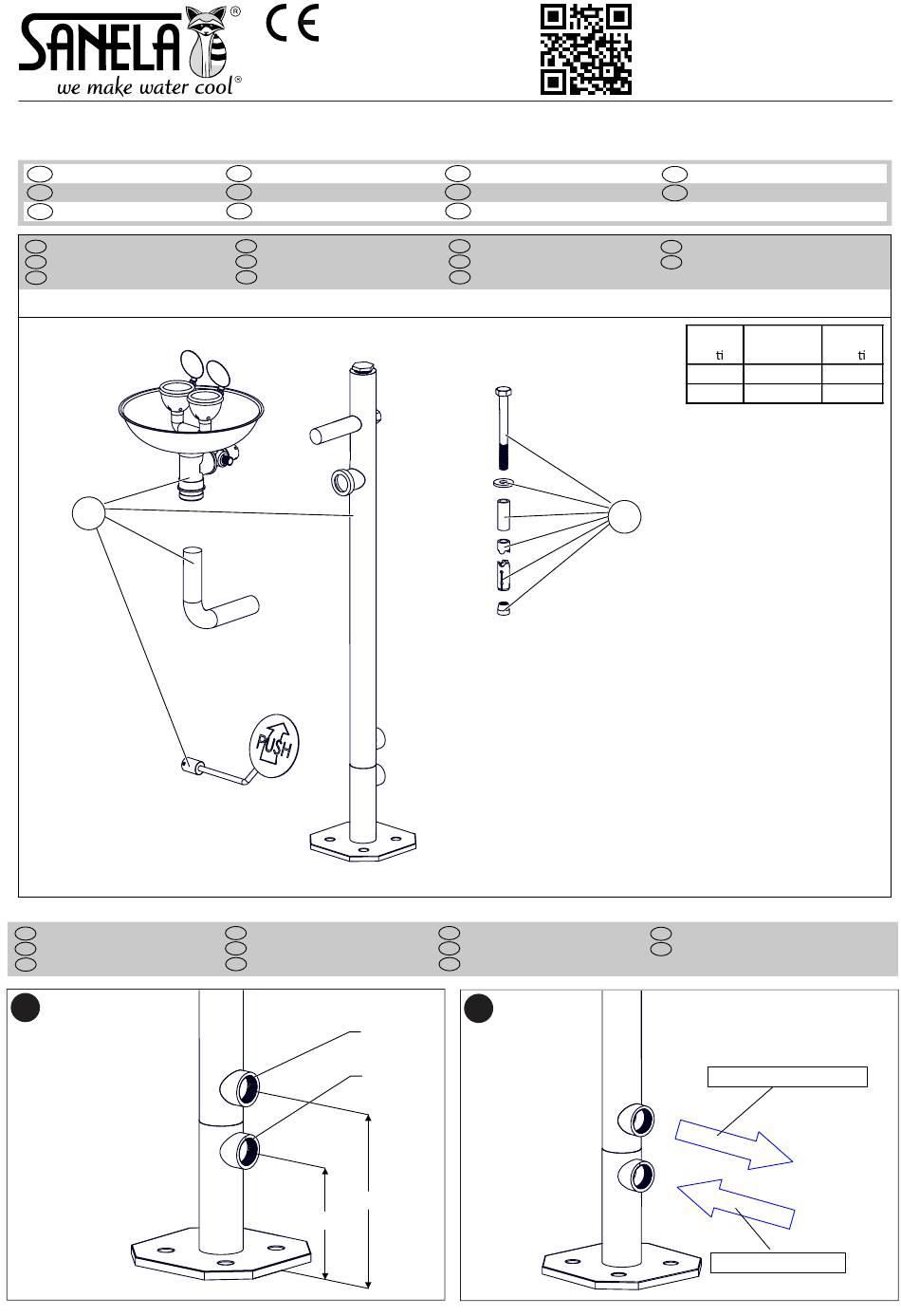 SANELA®
we make water cool®

CE

ti

ti

PUSH