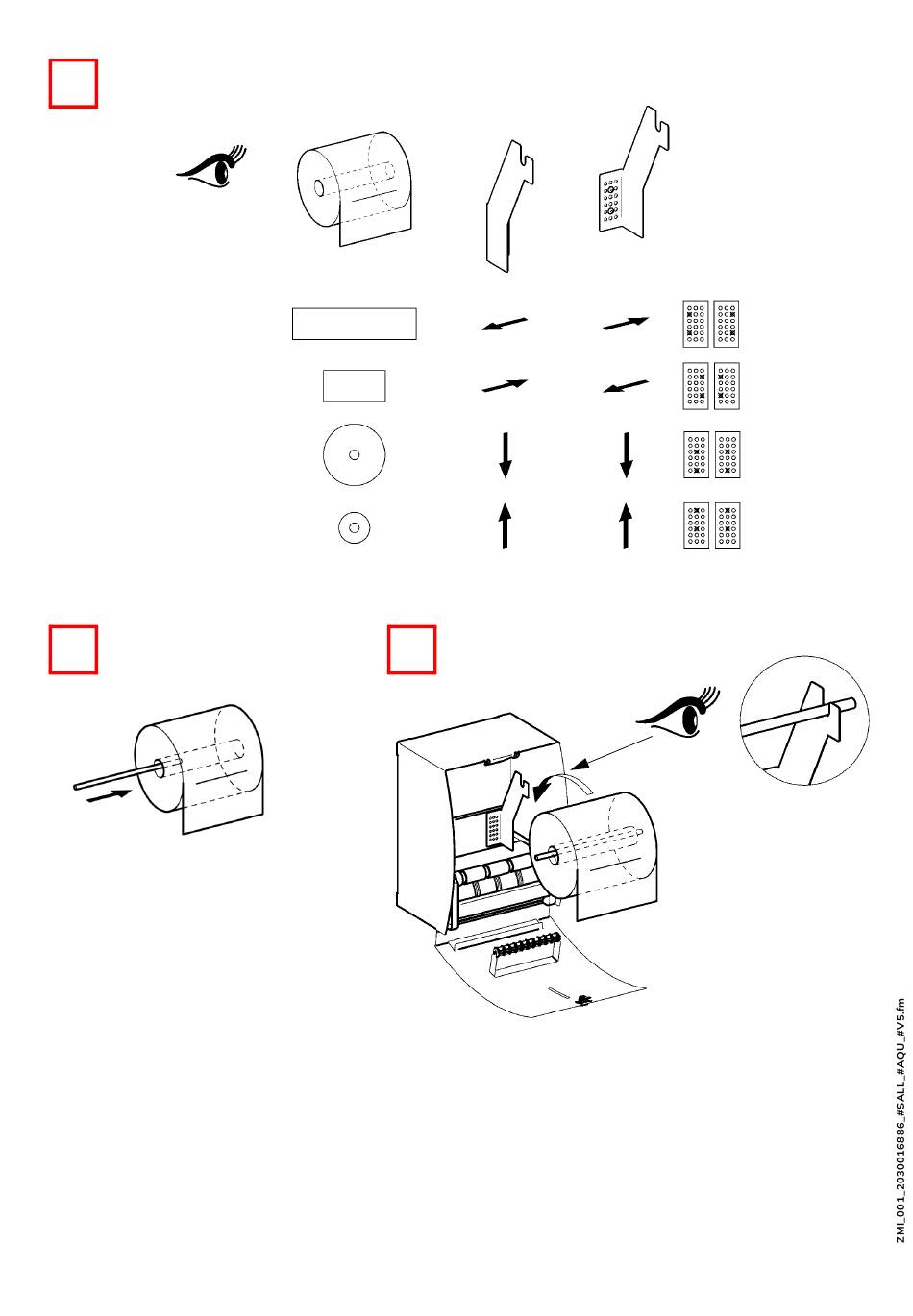 ZMI_001_2030016886_#SALL_#AQU_#V5.fm