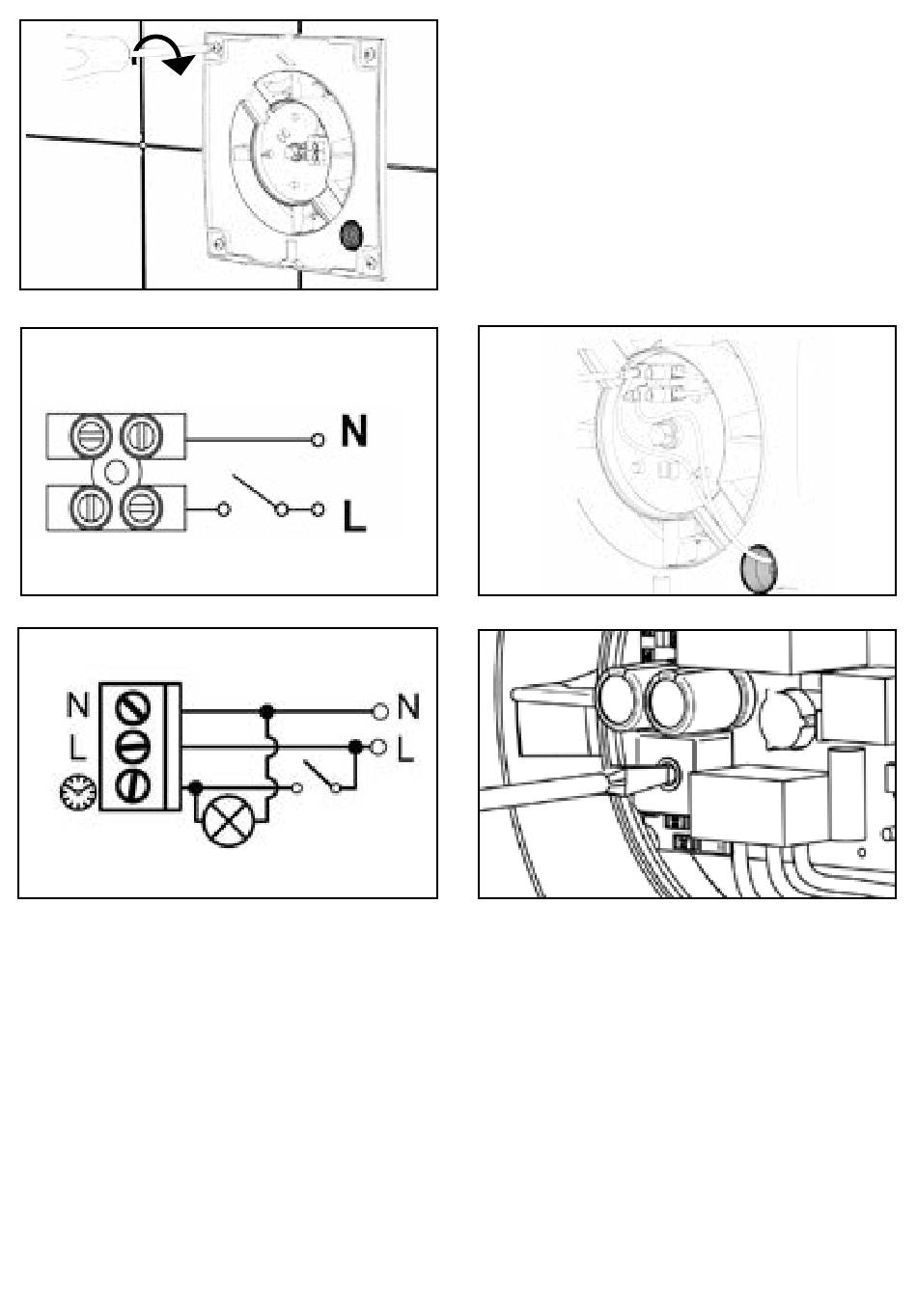 N
L

N
L

N
L