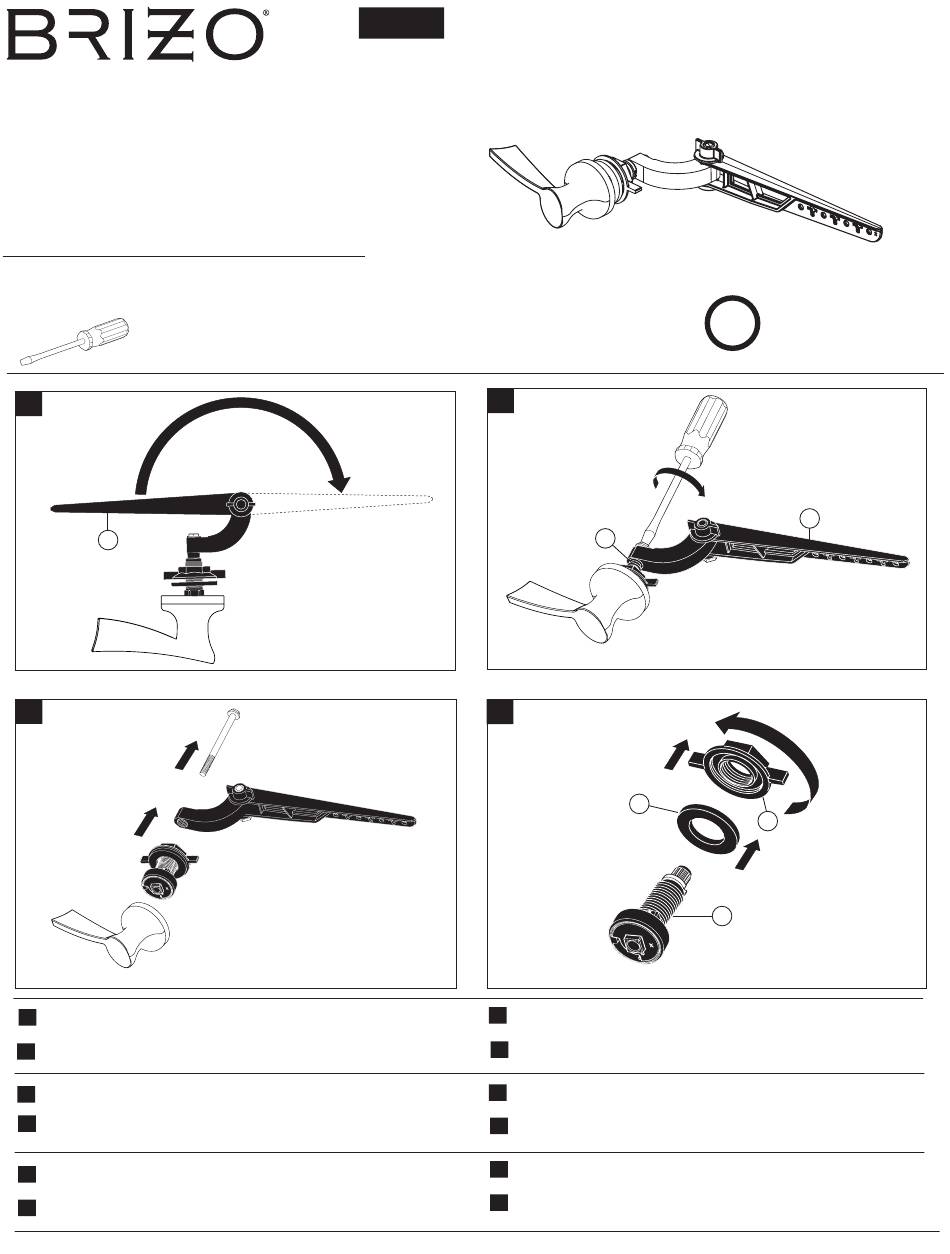 BRIZO®